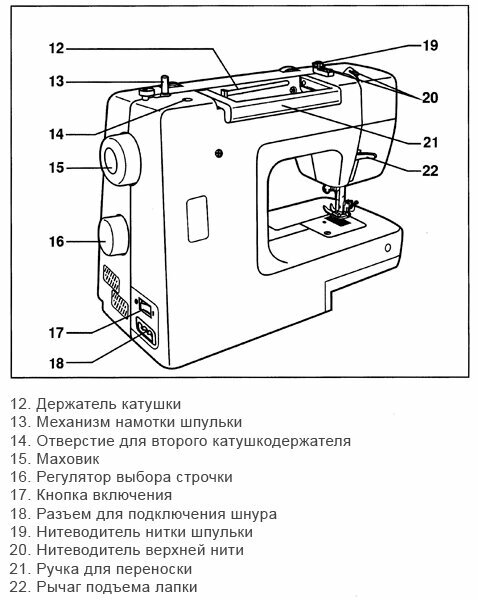 12
13
14
15
16
17
18
19
20
21
22

12. Держатель катушки
13. Механизм намотки шпульки
14. Отверстие для второго катушкодержателя
15. Маховик
16. Регулятор выбора строчки
17. Кнопка включения
18. Разъем для подключения шнура
19. Нитеводитель нитки шпульки
20. Нитеводитель верхней нити
21. Ручка для переноски
22. Рычаг подъема лапки