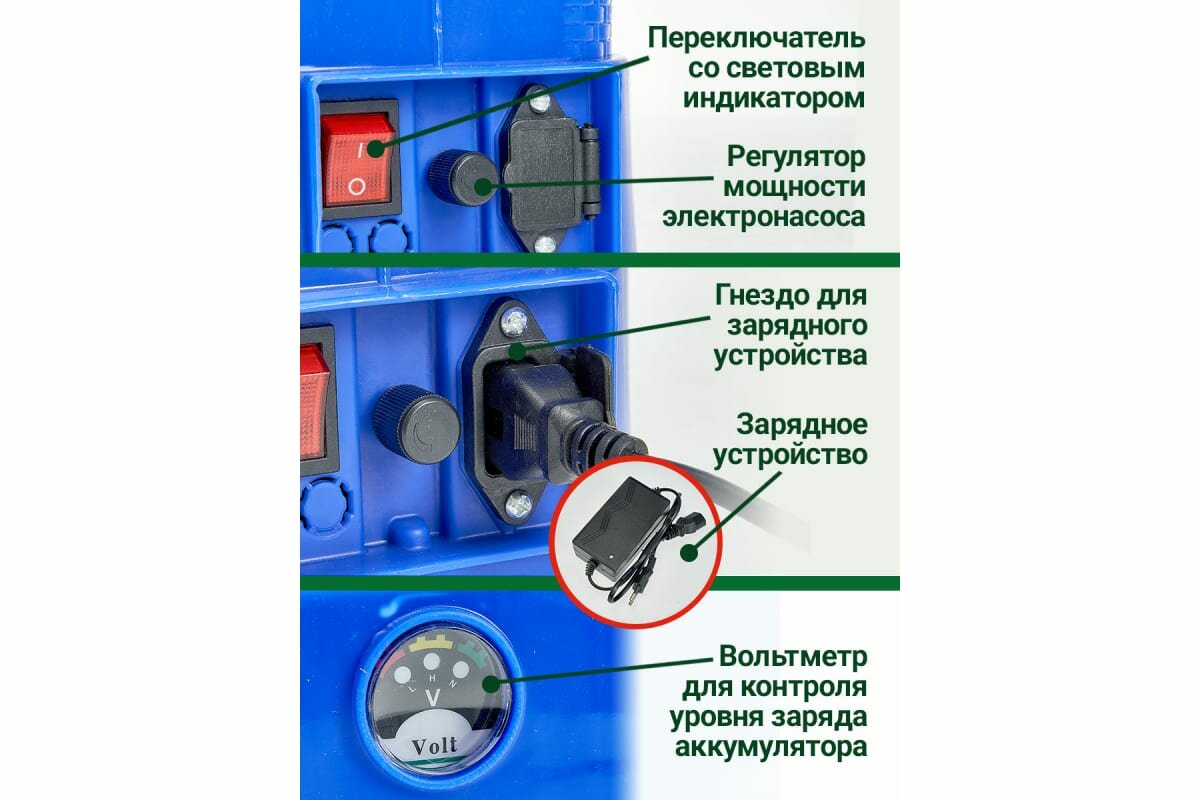 Переключатель со световым индикатором

Регулятор мощности электронасоса

Гнездо для зарядного устройства

Зарядное устройство

Вольтметр для контроля уровня заряда аккумулятора

I
O

L H N
V
Volt