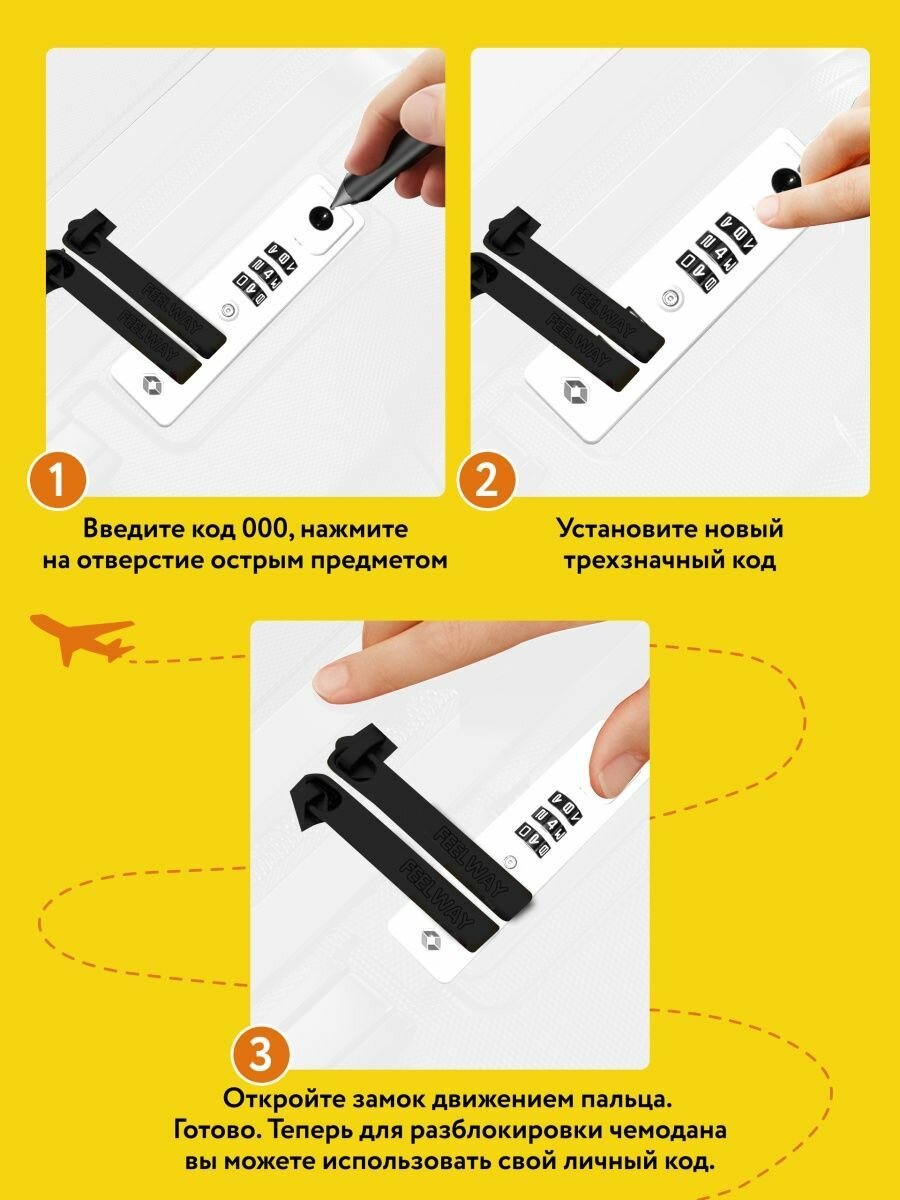 FEELWAY
FEELWAY

1

Введите код 000, нажмите на отверстие острым предметом

FEELWAY
FEELWAY

2

Установите новый трехзначный код

FEELWAY
FEELWAY

3

Откройте замок движением пальца. Готово. Теперь для разблокировки чемодана вы можете использовать свой личный код.