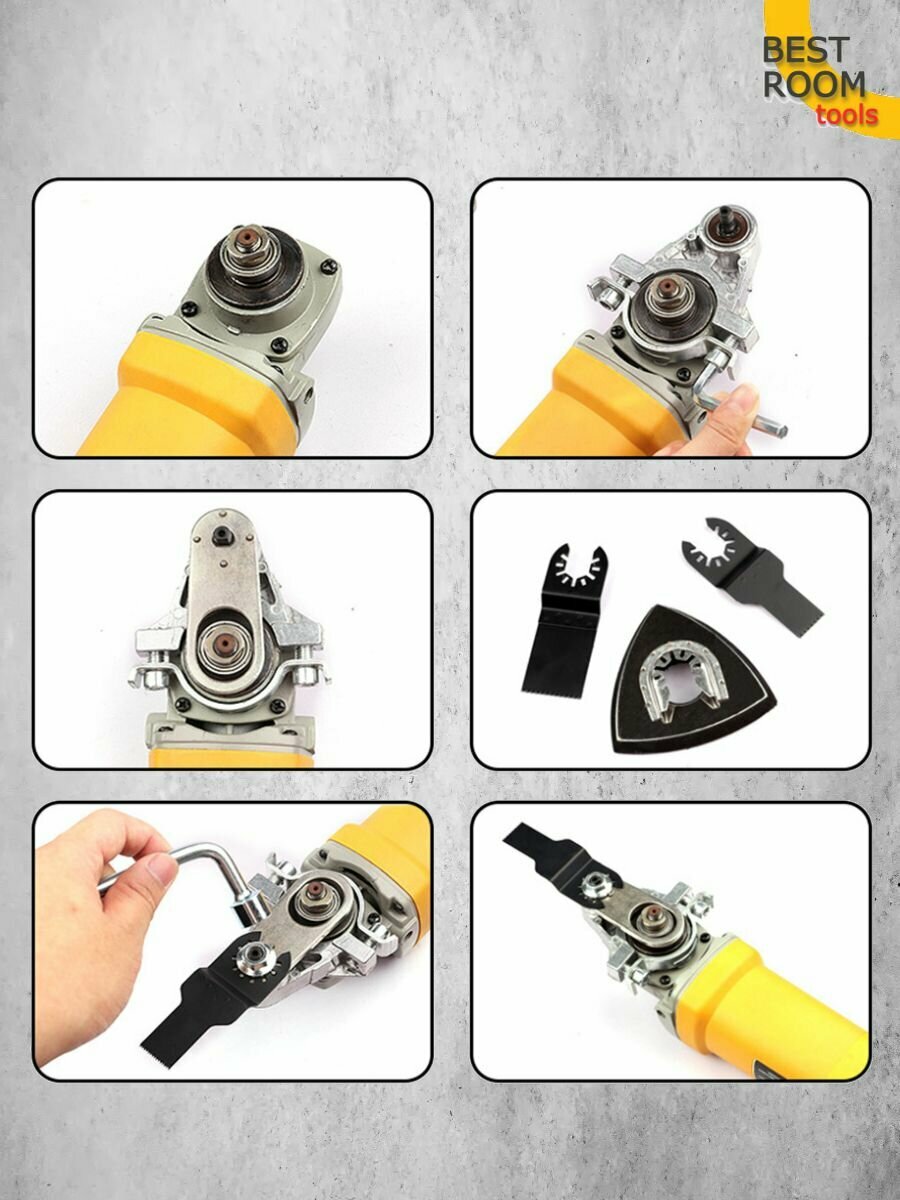 BEST ROOM tools