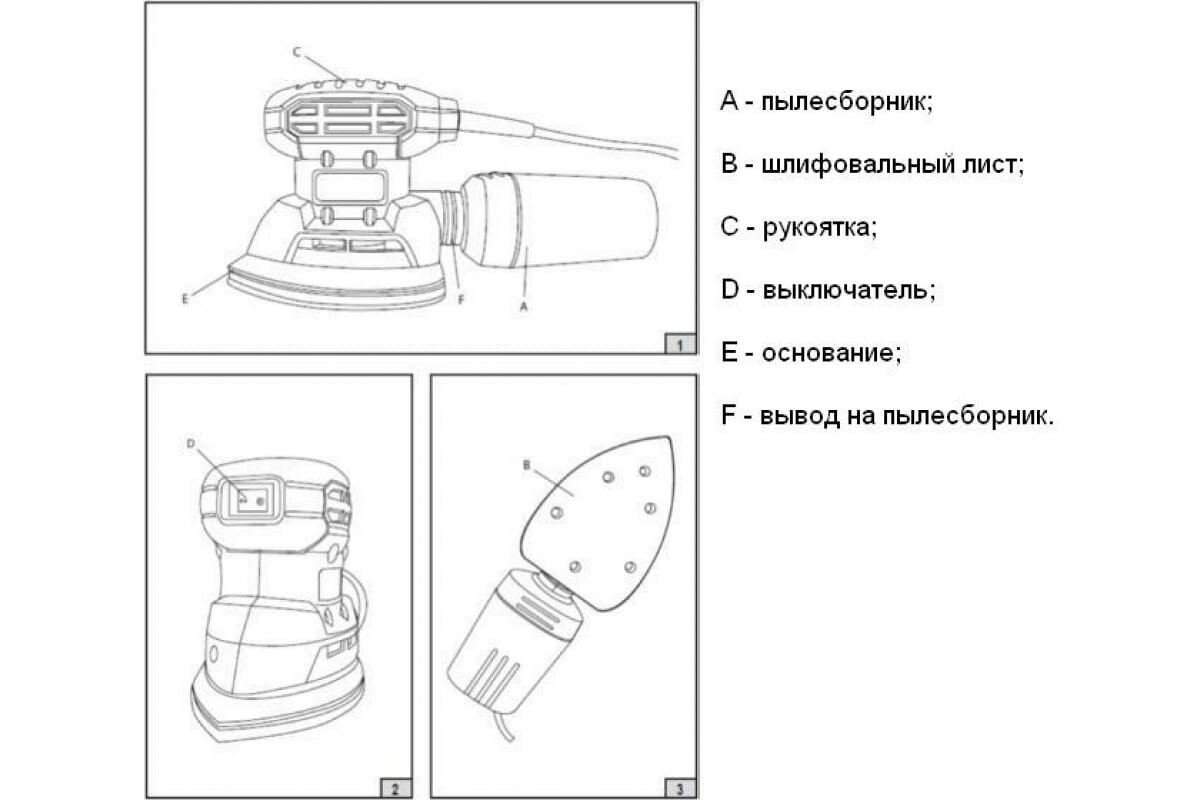 C

E

F

A

1

D

2

B

3

A - пылесборник;

B - шлифовальный лист;

C - рукоятка;

D - выключатель;

E - основание;

F - вывод на пылесборник.