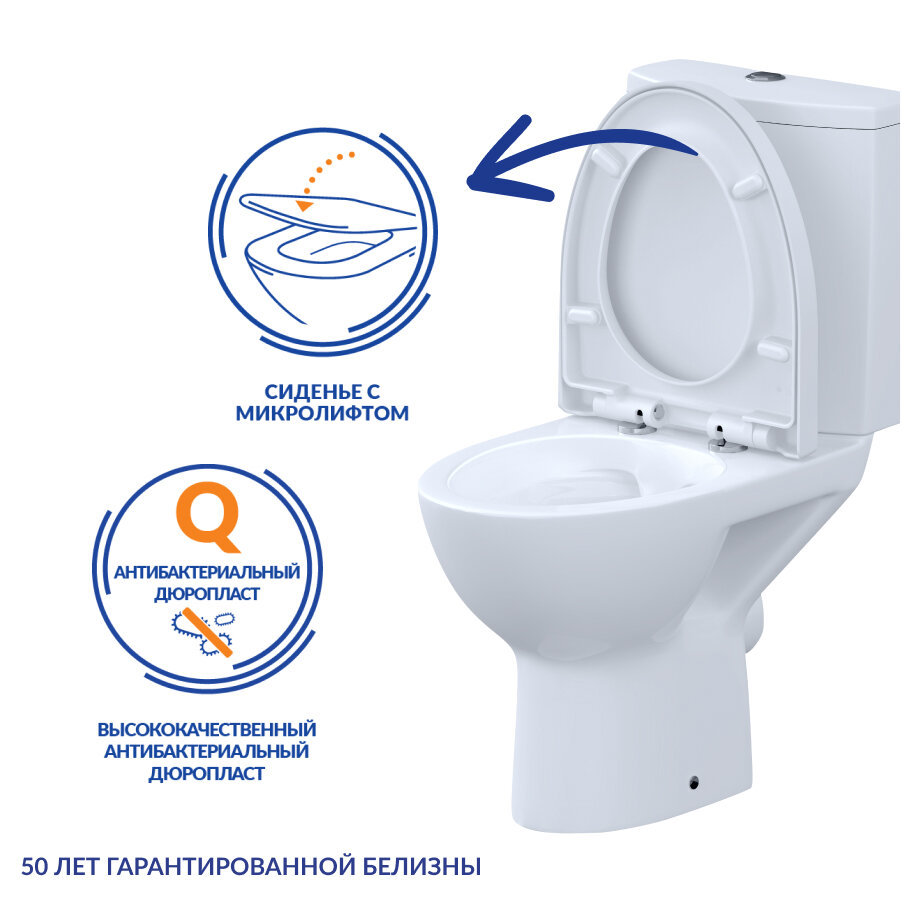 СИДЕНЬЕ С МИКРОЛИФТОМ

Q

АНТИБАКТЕРИАЛЬНЫЙ ДЮРОПЛАСТ

ВЫСОКОКАЧЕСТВЕННЫЙ АНТИБАКТЕРИАЛЬНЫЙ ДЮРОПЛАСТ

50 ЛЕТ ГАРАНТИРОВАННОЙ БЕЛИЗНЫ