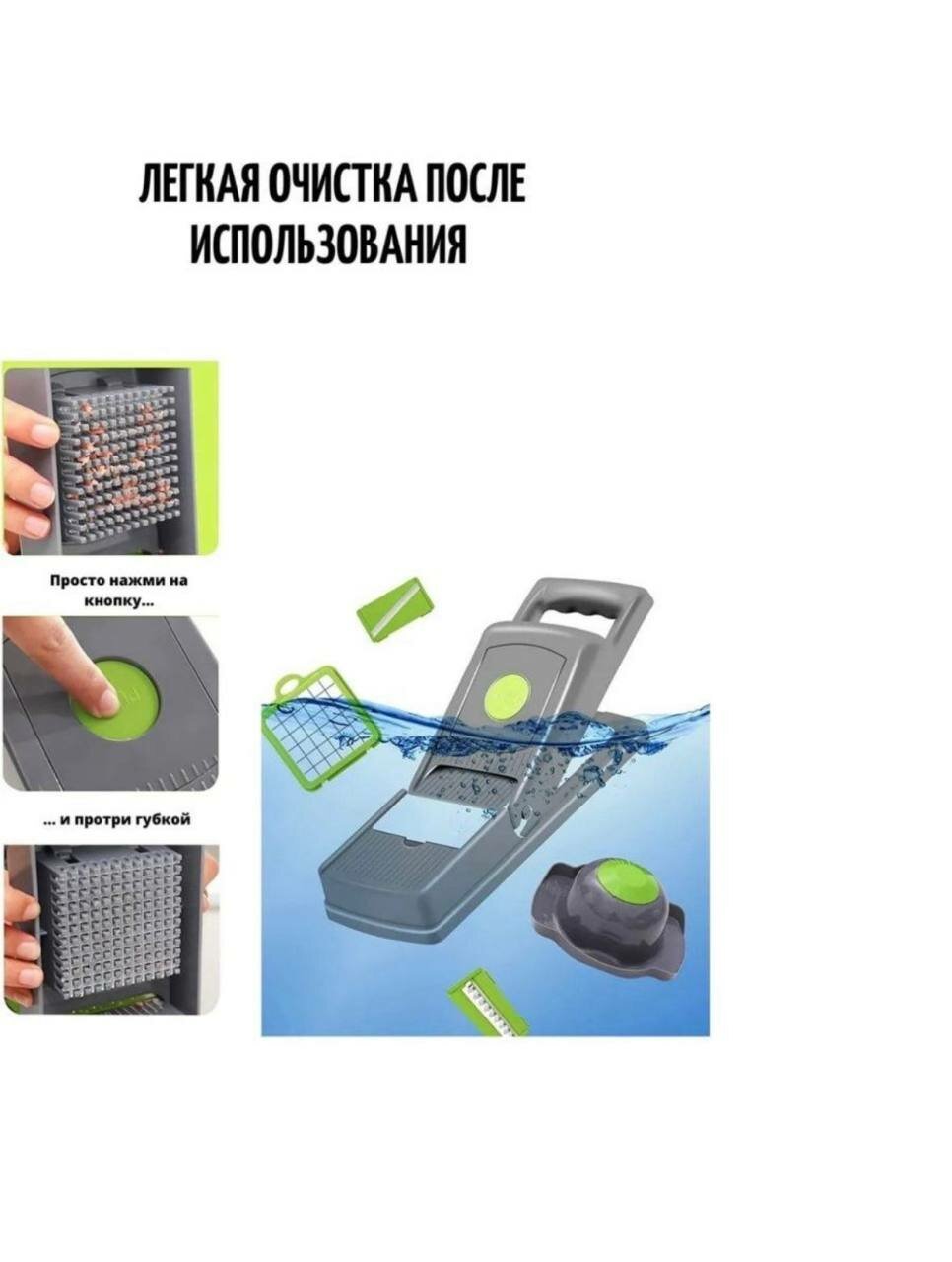 ЛЕГКАЯ ОЧИСТКА ПОСЛЕ ИСПОЛЬЗОВАНИЯ

Просто нажми на кнопку...

... и протри губкой