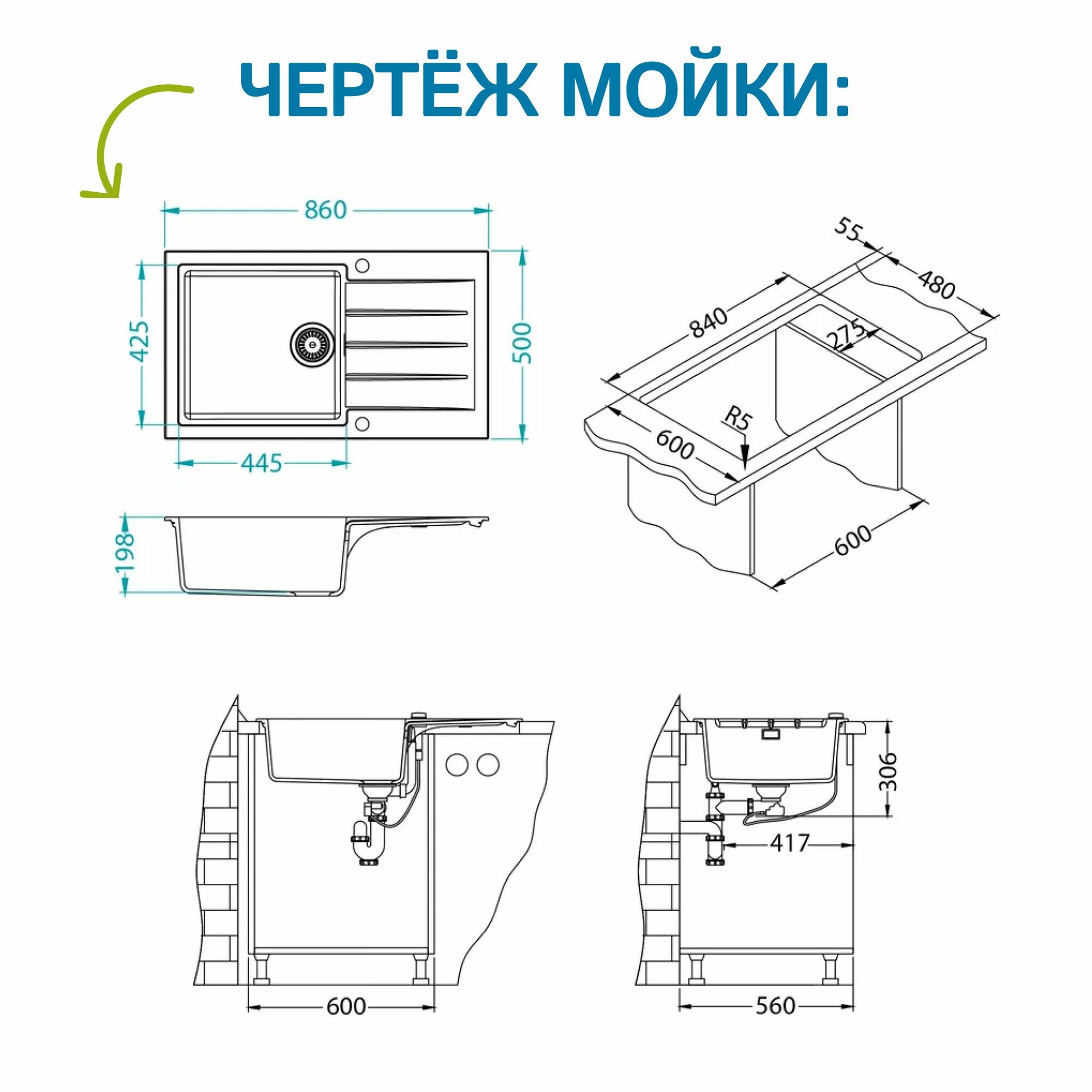 ЧЕРТЁЖ МОЙКИ:

860

425

500

445

198

55

480

840

275

R5

600

600

306

417

600

560