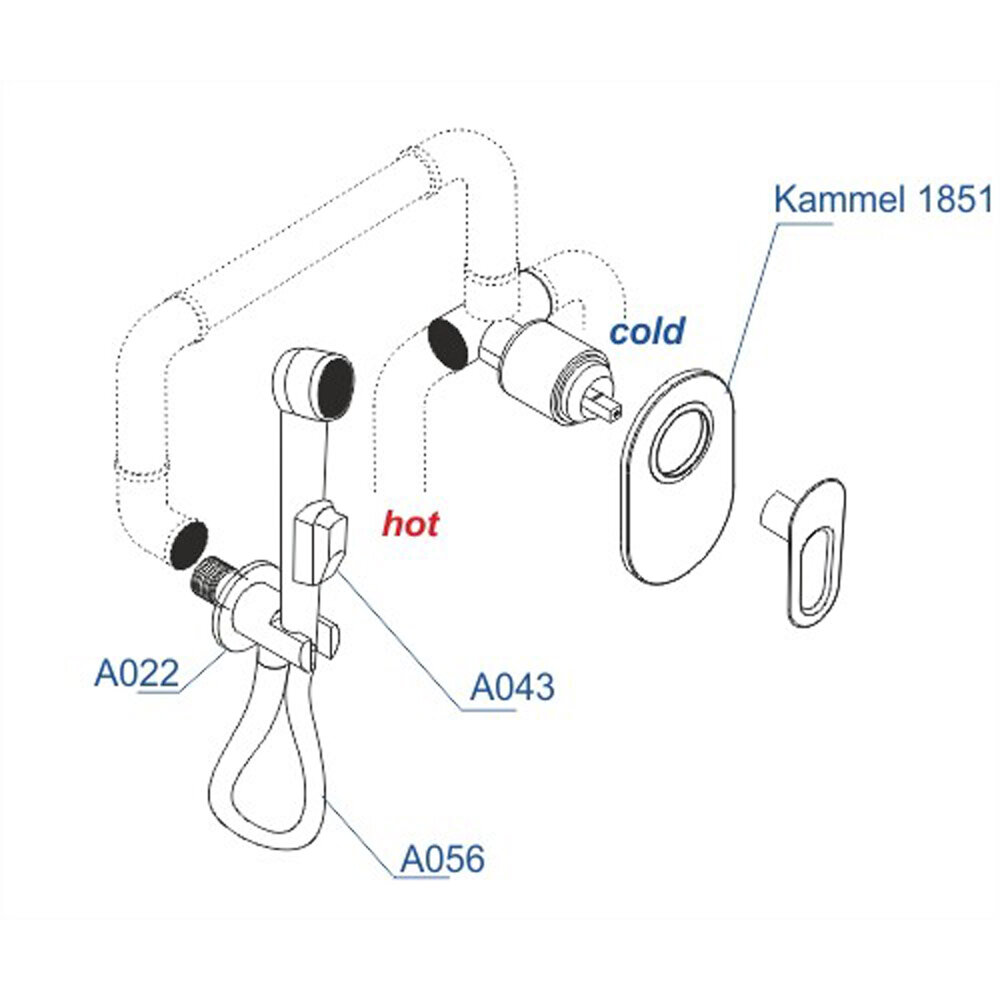 Kammel 1851

cold

hot

A022

A043

A056