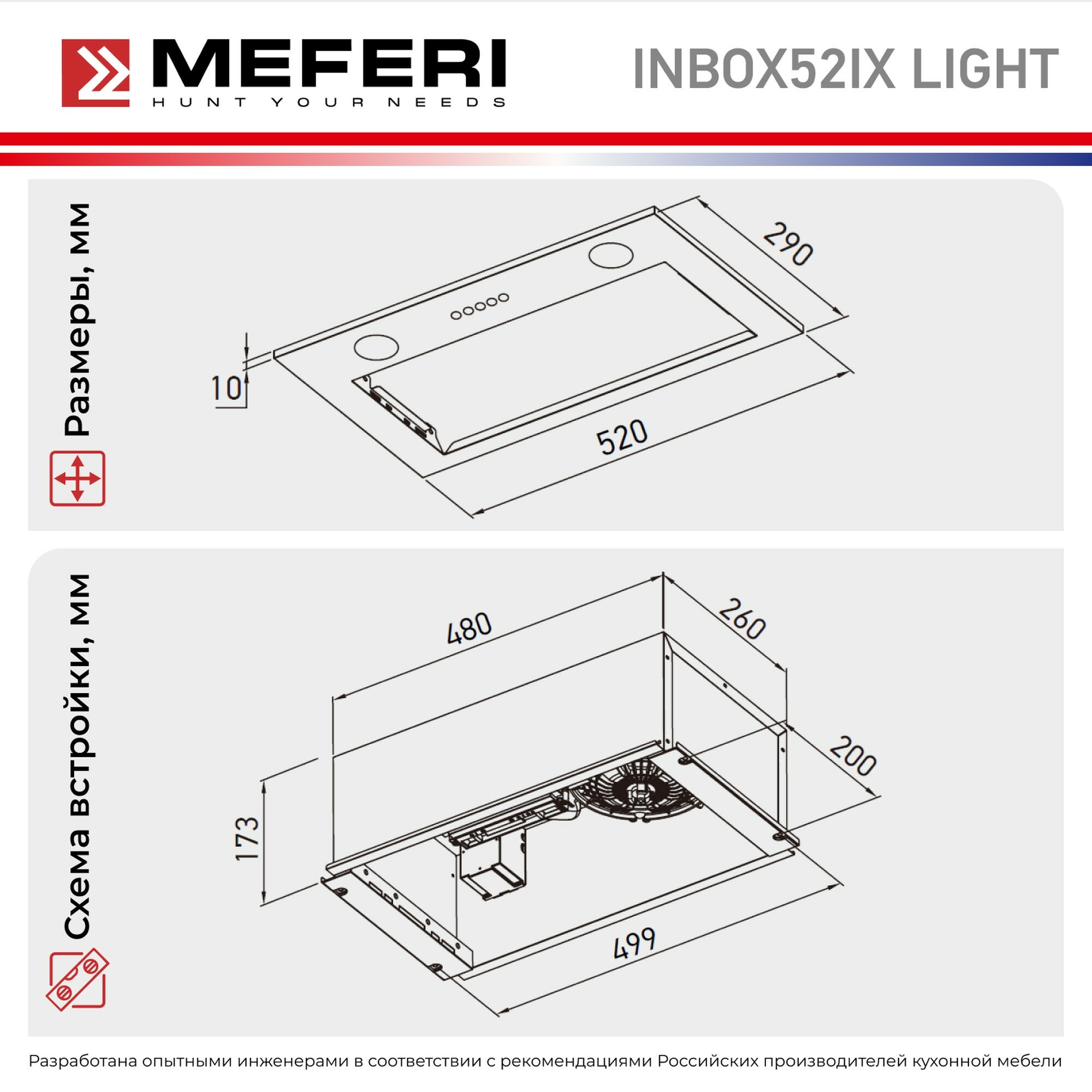 MEFERI
HUNT YOUR NEEDS

INBOX52IX LIGHT

Размеры, мм

290
10
520

Схема встройки, мм

480
260
200
173
499

Разработана опытными инженерами в соответствии с рекомендациями Российских производителей кухонной мебели