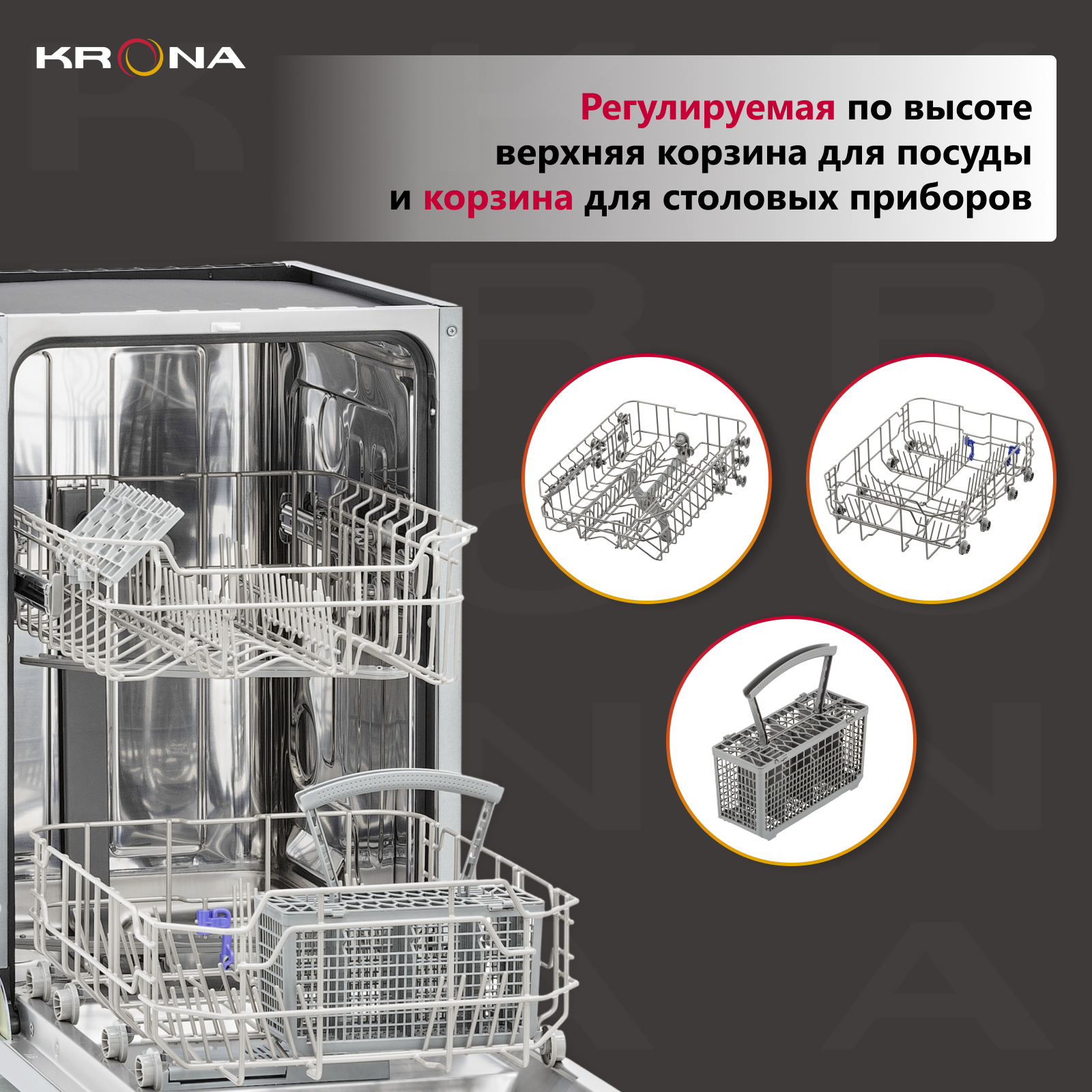 KRONA

Регулируемая по высоте верхняя корзина для посуды и корзина для столовых приборов