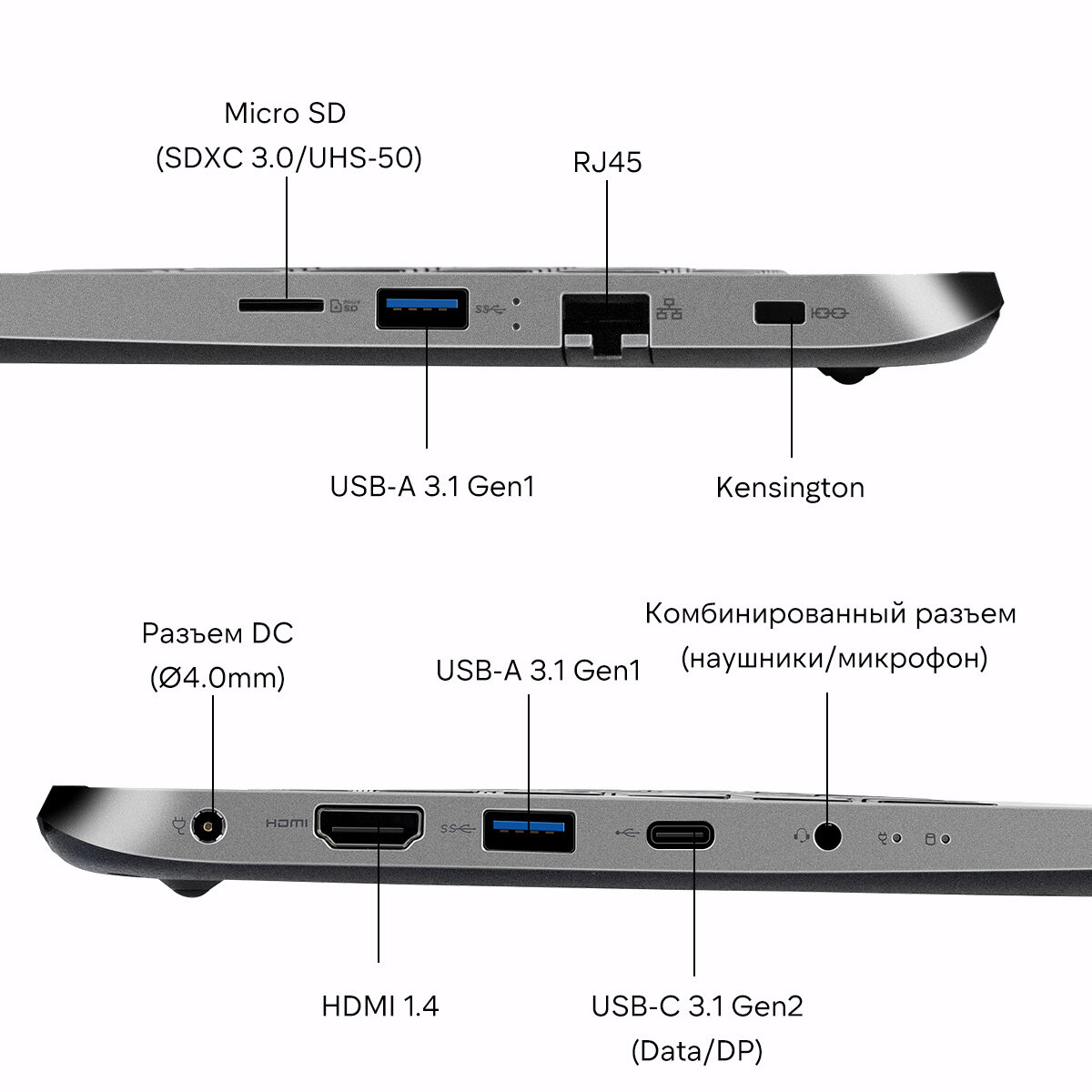 Micro SD
(SDXC 3.0/UHS-50)

RJ45

USB-A 3.1 Gen1

Kensington

Разъем DC
(Ø4.0mm)

USB-A 3.1 Gen1

Комбинированный разъем
(наушники/микрофон)

HDMI

HDMI 1.4

USB-C 3.1 Gen2
(Data/DP)