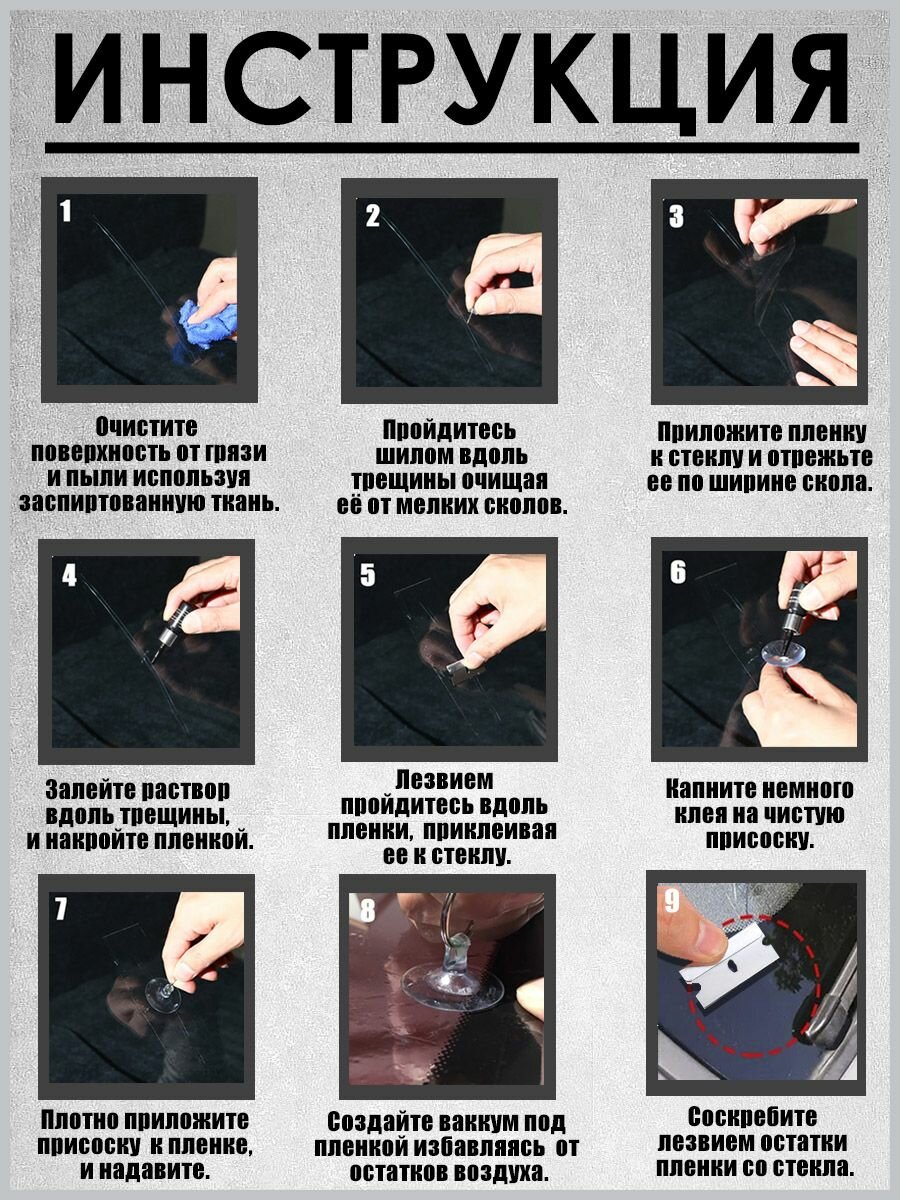 ИНСТРУКЦИЯ

1

Очистите поверхность от грязи и пыли используя заспиртованную ткань.

2

Пройдитесь шилом вдоль трещины очищая её от мелких сколов.

3

Приложите пленку к стеклу и отрежьте ее по ширине скола.

4

Залейте раствор вдоль трещины, и накройте пленкой.

5

Лезвием пройдитесь вдоль пленки, приклеивая ее к стеклу.

6

Капните немного клея на чистую присоску.

7

Плотно приложите присоску к пленке, и надавите.

8

Создайте ваккум под пленкой избавляясь от остатков воздуха.

9

Соскребите лезвием остатки пленки со стекла.