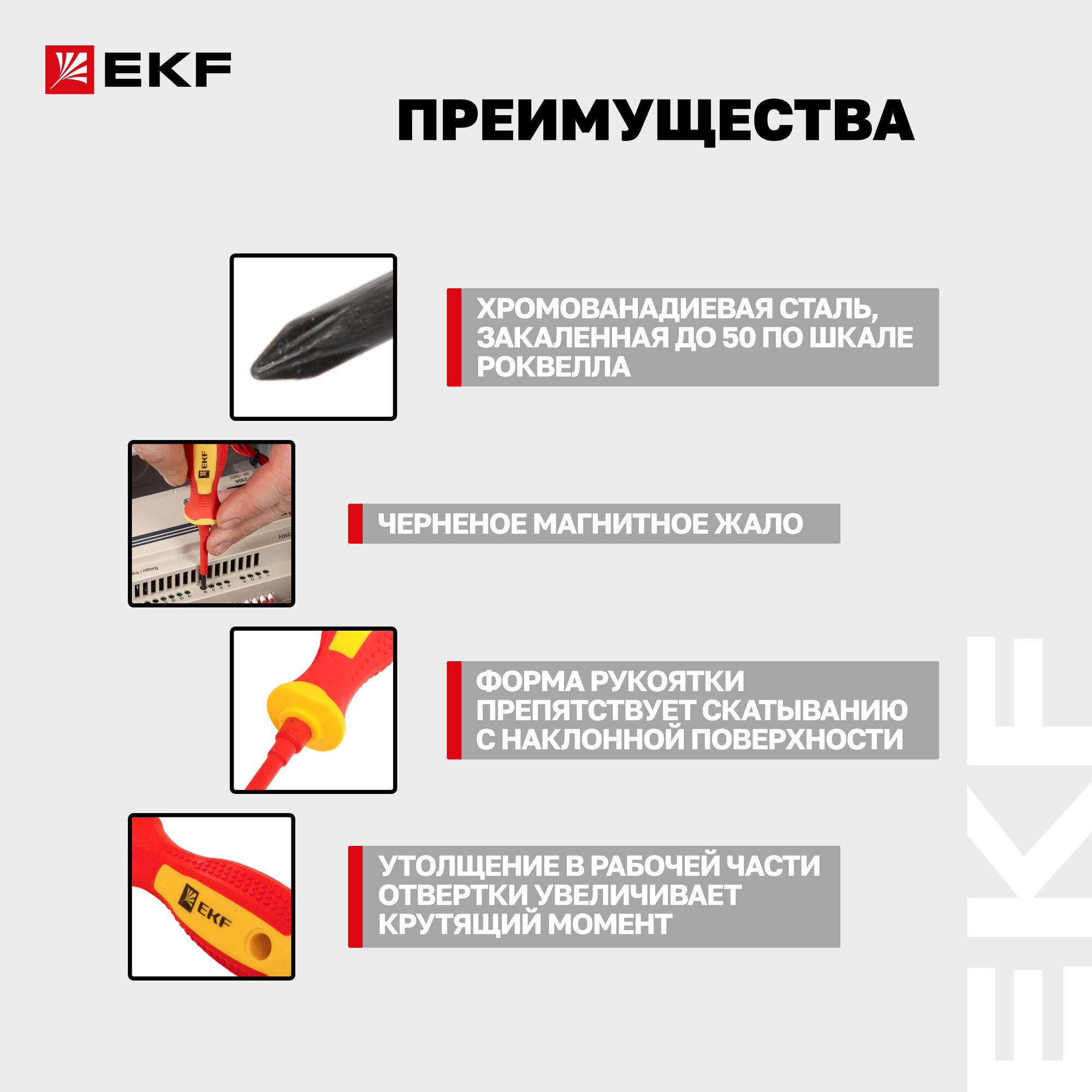 EKF

ПРЕИМУЩЕСТВА

ХРОМОВАНАДИЕВАЯ СТАЛЬ, ЗАКАЛЕННАЯ ДО 50 ПО ШКАЛЕ РОКВЕЛЛА

EKF

ЧЕРНЕНОЕ МАГНИТНОЕ ЖАЛО

ФОРМА РУКОЯТКИ ПРЕПЯТСТВУЕТ СКАТЫВАНИЮ С НАКЛОННОЙ ПОВЕРХНОСТИ

EKF

УТОЛЩЕНИЕ В РАБОЧЕЙ ЧАСТИ ОТВЕРТКИ УВЕЛИЧИВАЕТ КРУТЯЩИЙ МОМЕНТ

EKF