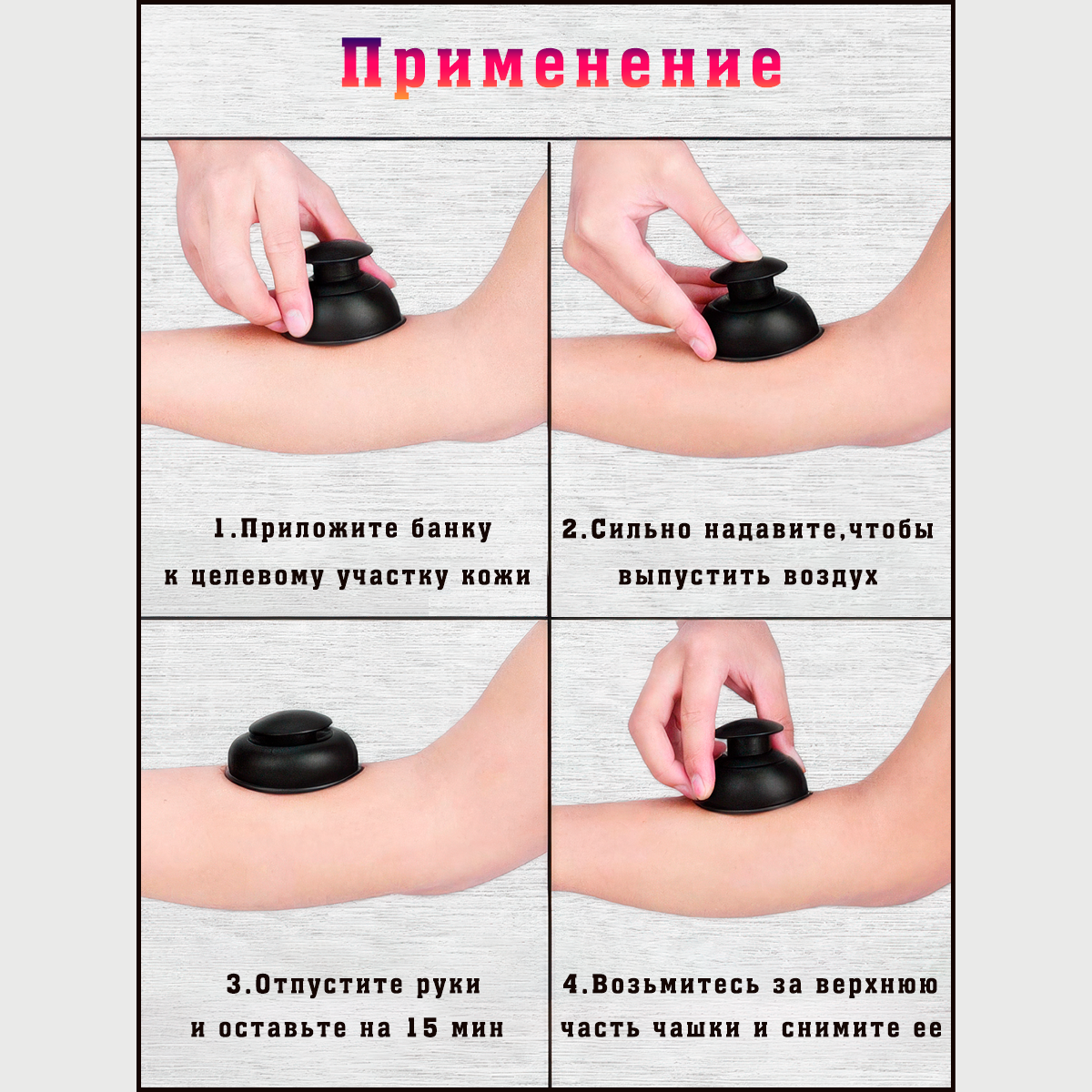 Применение

1.Приложите банку к целевому участку кожи

2.Сильно надавите,чтобы выпустить воздух

3.Отпустите руки и оставьте на 15 мин

4.Возьмитесь за верхнюю часть чашки и снимите ее