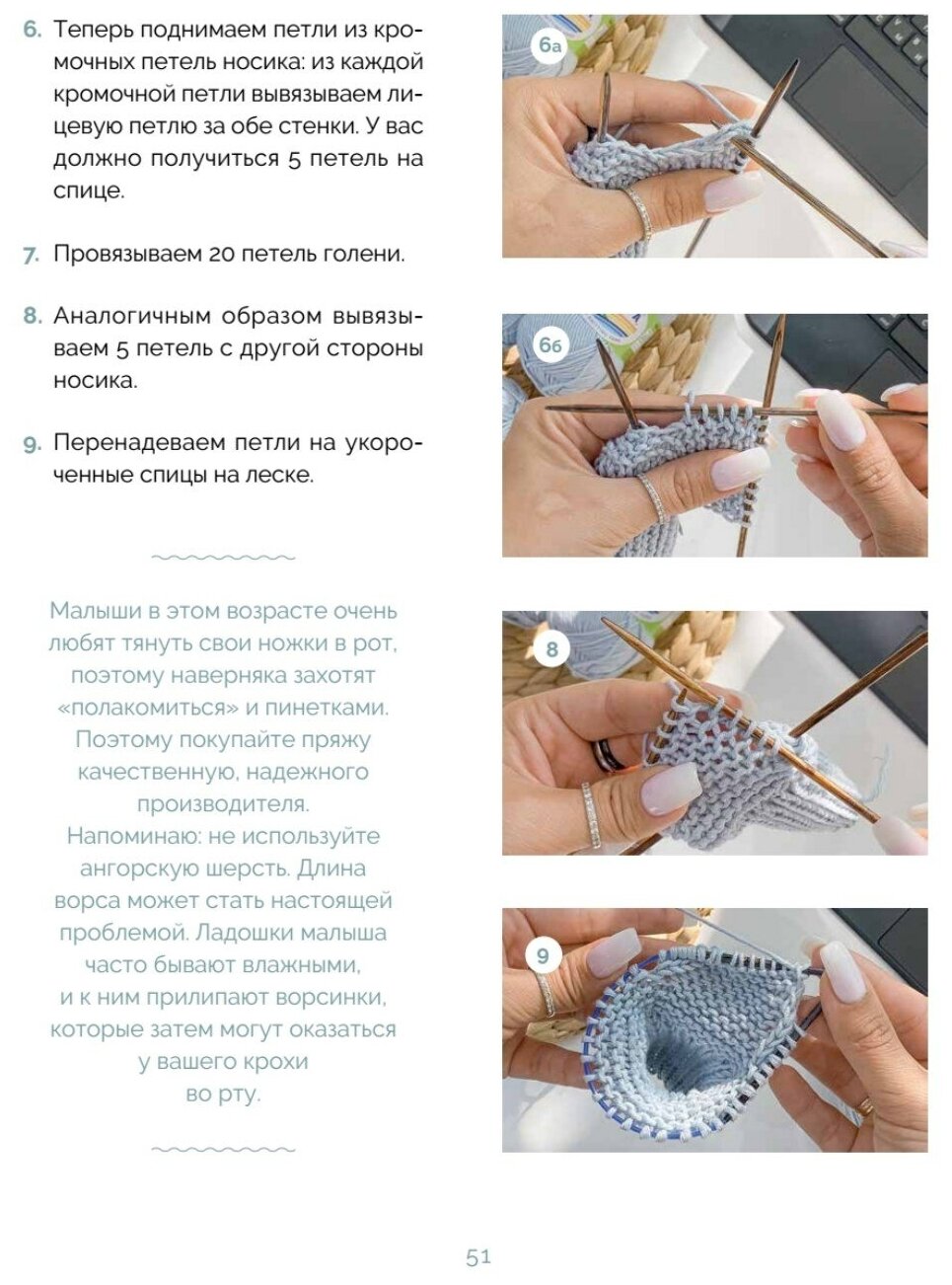 6. Теперь поднимаем петли из кромочных петель носика: из каждой кромочной петли вывязываем лицевую петлю за обе стенки. У вас должно получиться 5 петель на спице.

7. Провязываем 20 петель голени.

8. Аналогичным образом вывязываем 5 петель с другой стороны носика.

9. Перенадеваем петли на укороченные спицы на леске.

Малыши в этом возрасте очень любят тянуть свои ножки в рот, поэтому наверняка захотят «полакомиться» и пинетками. Поэтому покупайте пряжу качественную, надежного производителя.
Напоминаю: не используйте ангорскую шерсть. Длина ворса может стать настоящей проблемой. Ладошки малыша часто бывают влажными, и к ним прилипают ворсинки, которые затем могут оказаться у вашего крохи во рту.

6а

6б

8

9

51