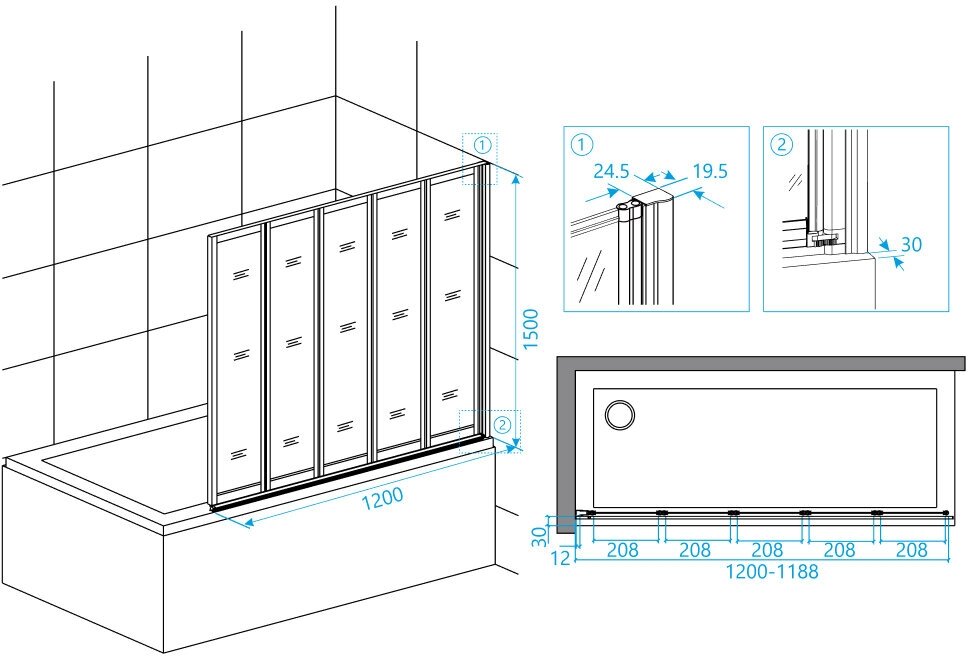 1
2
1500
1200
1
24.5
19.5
2
30
30
12
208
208
208
208
208
1200-1188