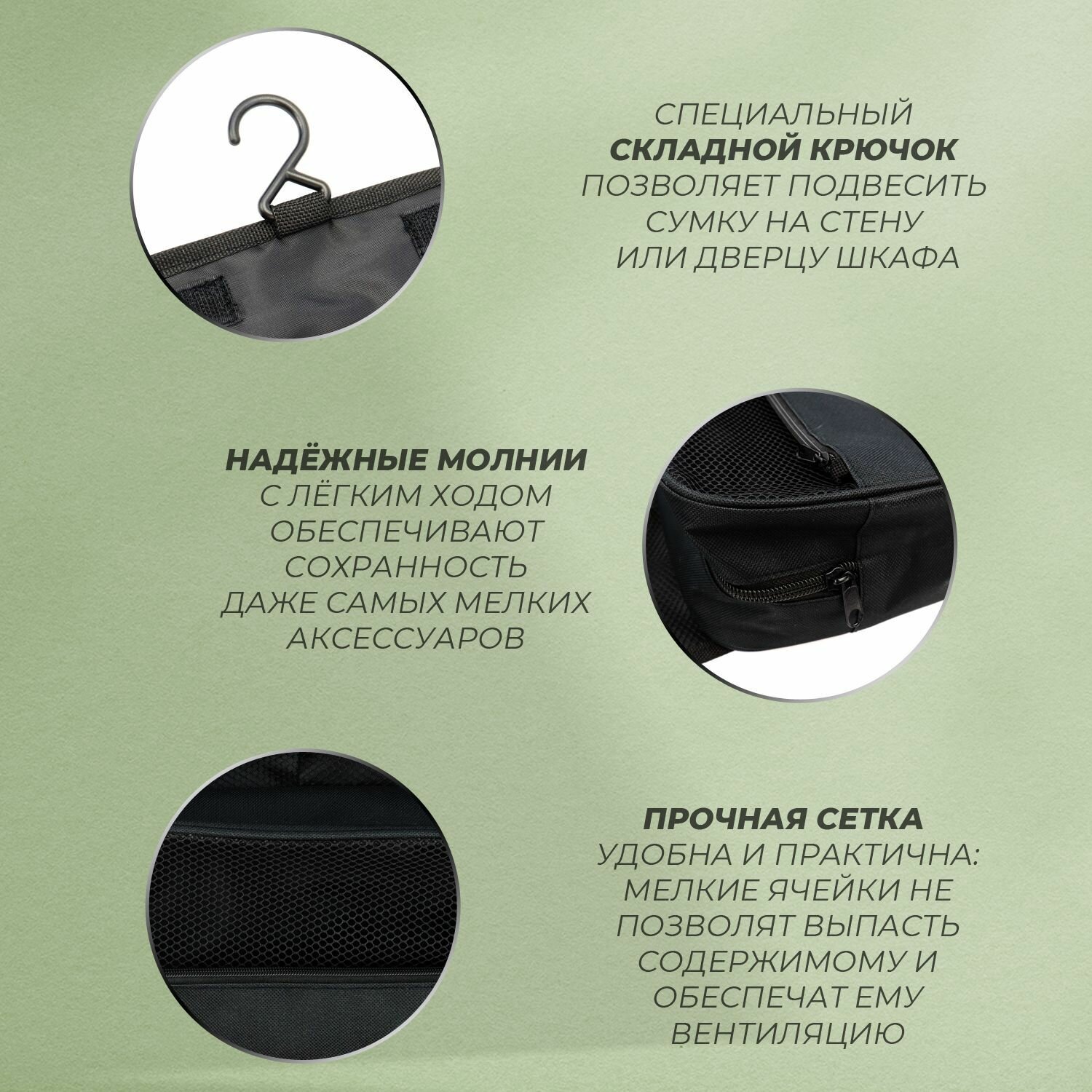 СПЕЦИАЛЬНЫЙ
СКЛАДНОЙ КРЮЧОК
ПОЗВОЛЯЕТ ПОДВЕСИТЬ
СУМКУ НА СТЕНУ
ИЛИ ДВЕРЦУ ШКАФА

НАДЁЖНЫЕ МОЛНИИ
С ЛЁГКИМ ХОДОМ
ОБЕСПЕЧИВАЮТ
СОХРАННОСТЬ
ДАЖЕ САМЫХ МЕЛКИХ
АКСЕССУАРОВ

ПРОЧНАЯ СЕТКА
УДОБНА И ПРАКТИЧНА:
МЕЛКИЕ ЯЧЕЙКИ НЕ
ПОЗВОЛЯТ ВЫПАСТЬ
СОДЕРЖИМОМУ И
ОБЕСПЕЧАТ ЕМУ
ВЕНТИЛЯЦИЮ