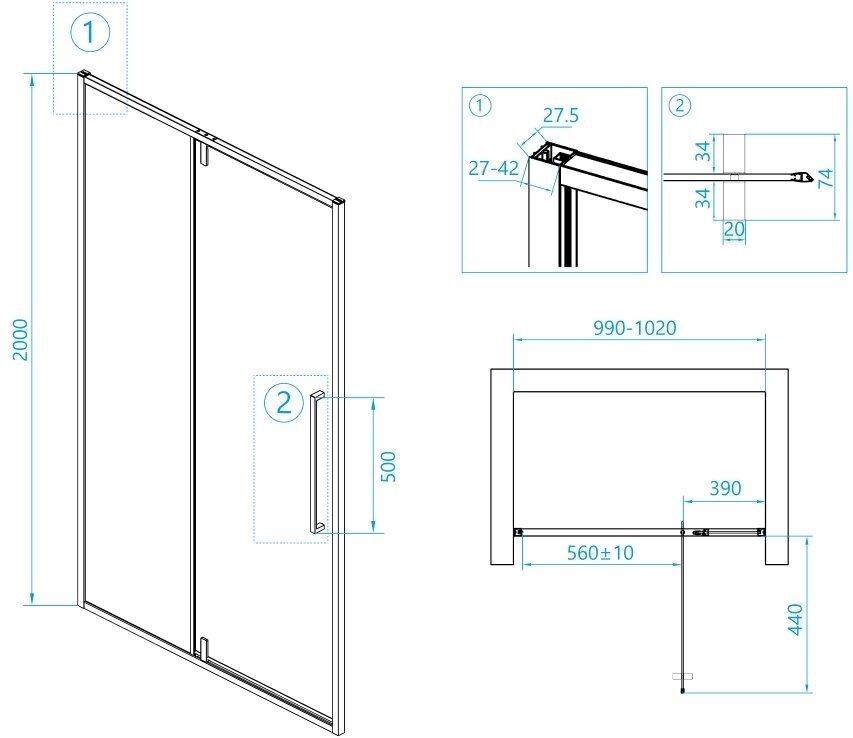 1

2000

2

500

1

27.5

27-42

2

34

34

74

20

990-1020

390

560±10

440