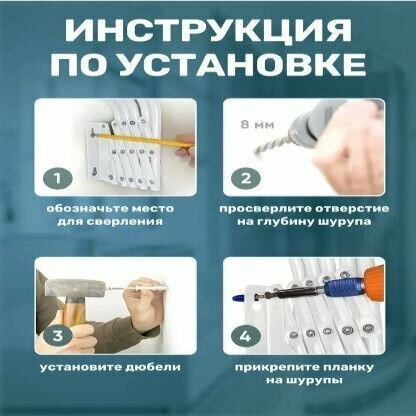 ИНСТРУКЦИЯ ПО УСТАНОВКЕ

1

обозначьте место для сверления

8 мм

2

просверлите отверстие на глубину шурупа

3

установите дюбели

4

прикрепите планку на шурупы