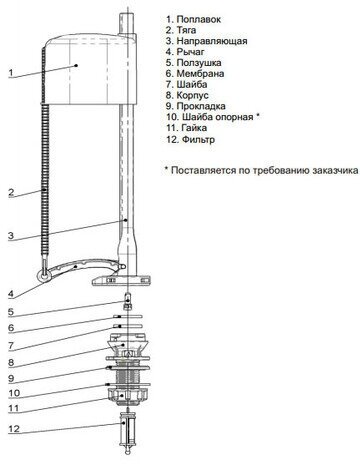 1. Поплавок
2. Тяга
3. Направляющая
4. Рычаг
5. Ползушка
6. Мембрана
7. Шайба
8. Корпус
9. Прокладка
10. Шайба опорная *
11. Гайка
12. Фильтр

* Поставляется по требованию заказчика

1
2
3
4
5
6
7
8
9
10
11
12