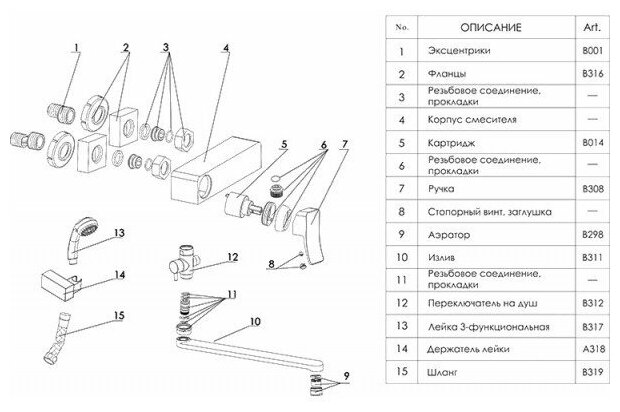 1
2
3
4
5
6
7
13
12
8
14
11
15
10
9

| No. | ОПИСАНИЕ | Art. |
|---|---|---|
| 1 | Эксцентрики | B001 |
| 2 | Фланцы | B316 |
| 3 | Резьбовое соединение, прокладки | — |
| 4 | Корпус смесителя | — |
| 5 | Картридж | B014 |
| 6 | Резьбовое соединение, прокладки | — |
| 7 | Ручка | B308 |
| 8 | Стопорный винт, заглушка | — |
| 9 | Аэратор | B298 |
| 10 | Излив | B311 |
| 11 | Резьбовое соединение, прокладки | — |
| 12 | Переключатель на душ | B312 |
| 13 | Лейка 3-функциональная | B317 |
| 14 | Держатель лейки | A318 |
| 15 | Шланг | B319 |