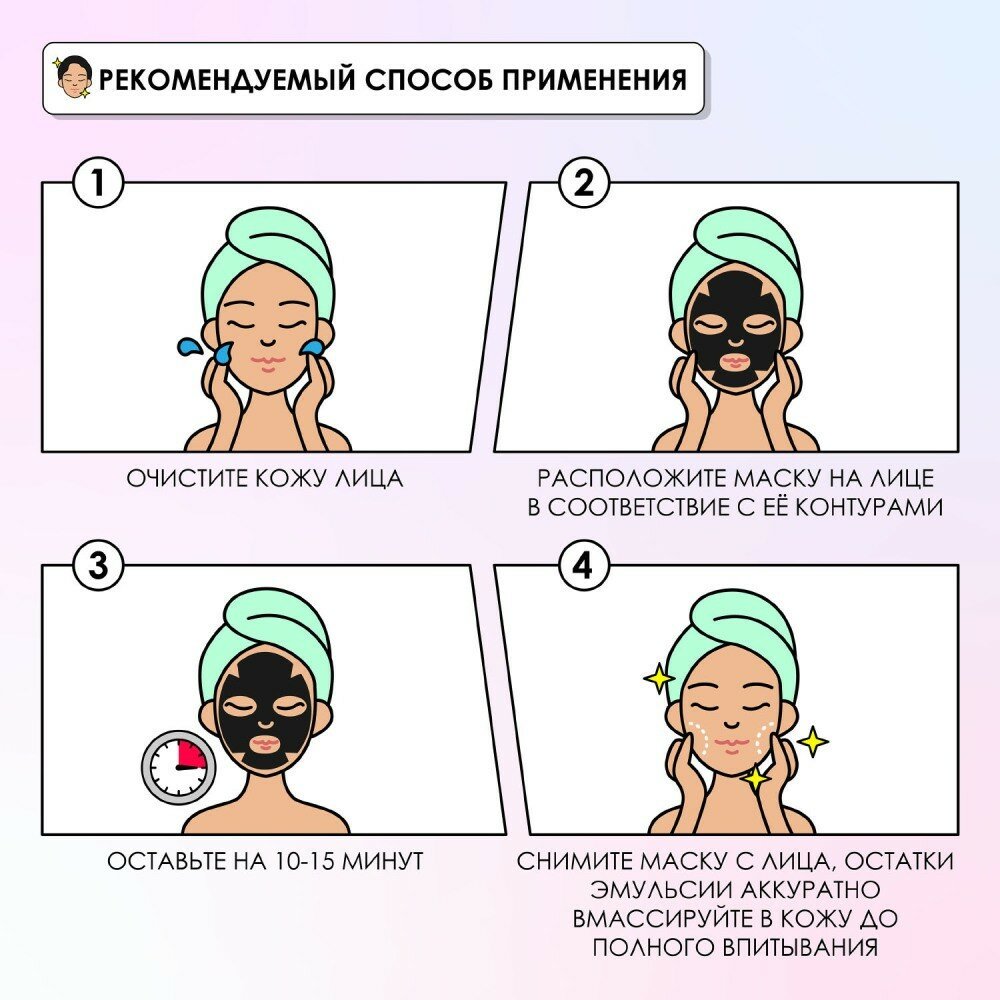 РЕКОМЕНДУЕМЫЙ СПОСОБ ПРИМЕНЕНИЯ

1

ОЧИСТИТЕ КОЖУ ЛИЦА

2

РАСПОЛОЖИТЕ МАСКУ НА ЛИЦЕ В СООТВЕТСТВИЕ С ЕЁ КОНТУРАМИ

3

ОСТАВЬТЕ НА 10-15 МИНУТ

4

СНИМИТЕ МАСКУ С ЛИЦА, ОСТАТКИ ЭМУЛЬСИИ АККУРАТНО ВМАССИРУЙТЕ В КОЖУ ДО ПОЛНОГО ВПИТЫВАНИЯ