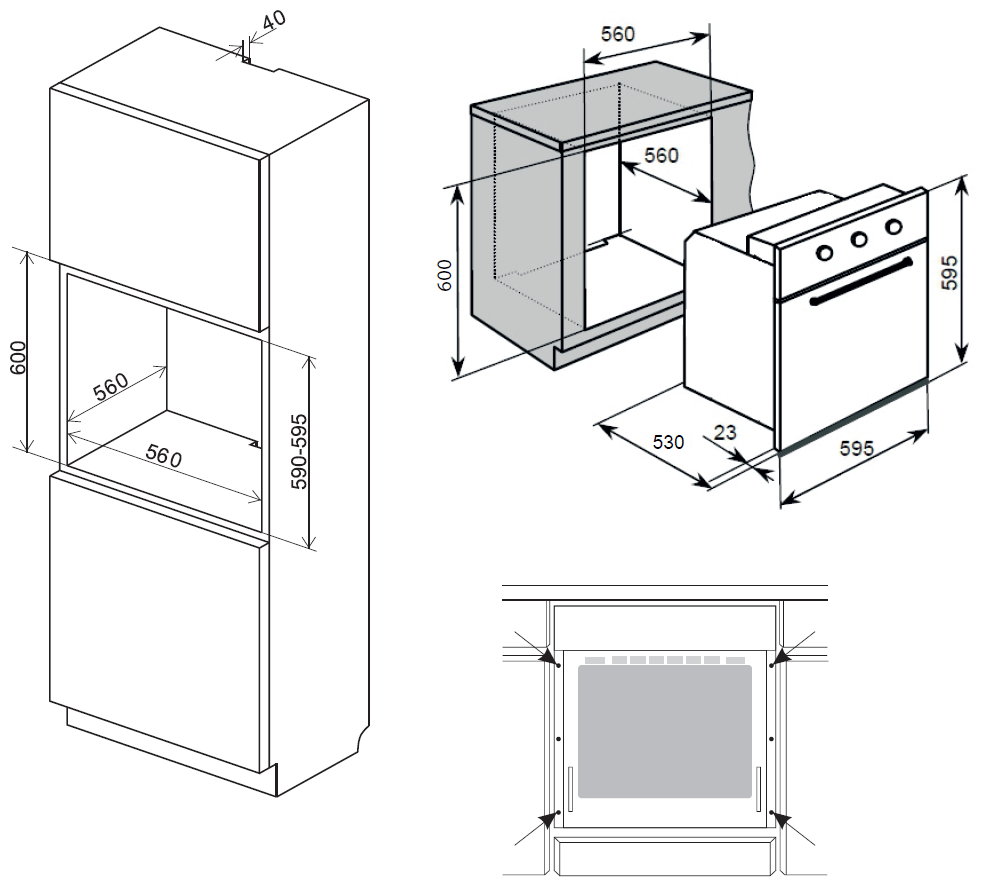 40

600

560

560

590-595

560

560

600

595

530

23

595