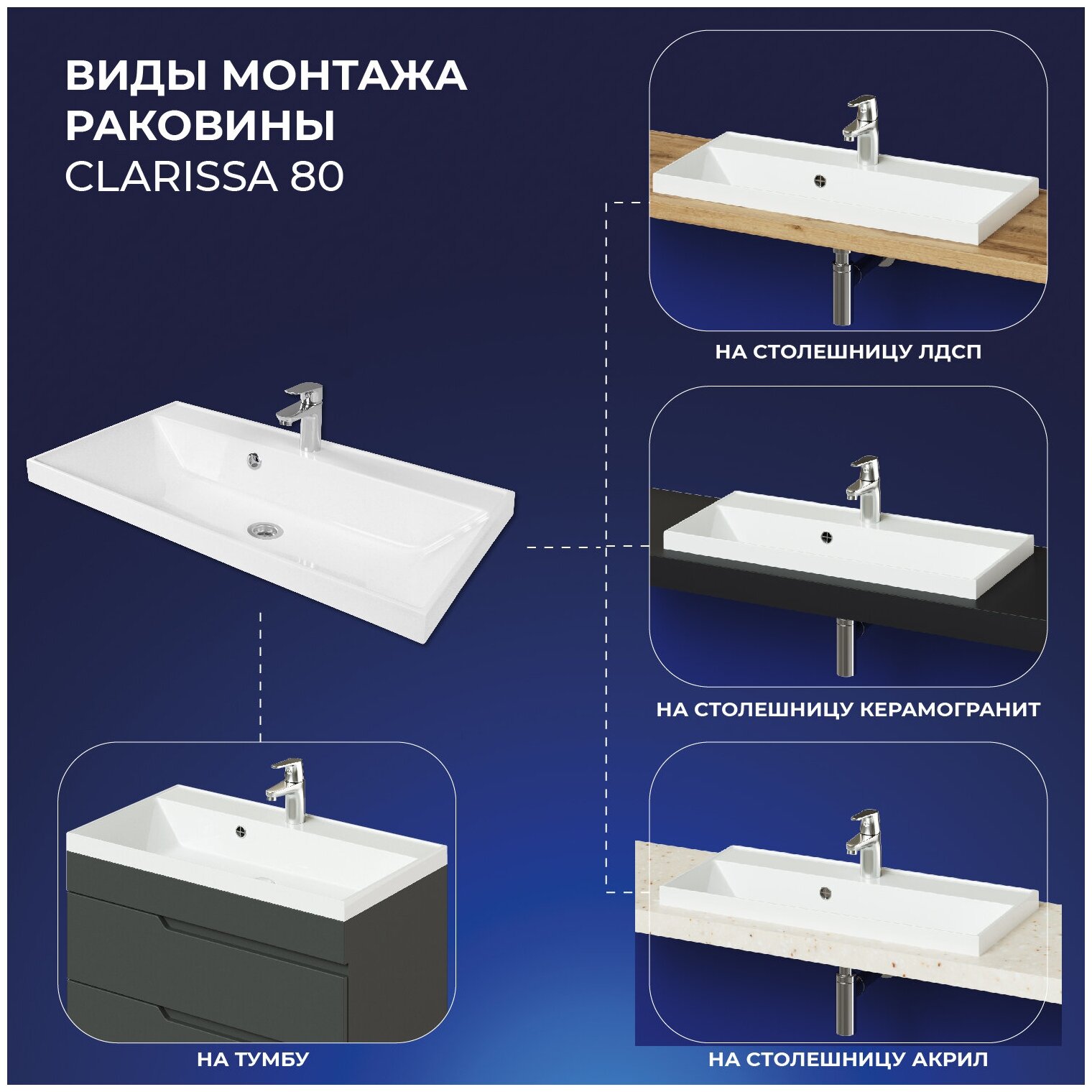 ВИДЫ МОНТАЖА РАКОВИНЫ
CLARISSA 80

НА СТОЛЕШНИЦУ ЛДСП

НА СТОЛЕШНИЦУ КЕРАМОГРАНИТ

НА ТУМБУ

НА СТОЛЕШНИЦУ АКРИЛ