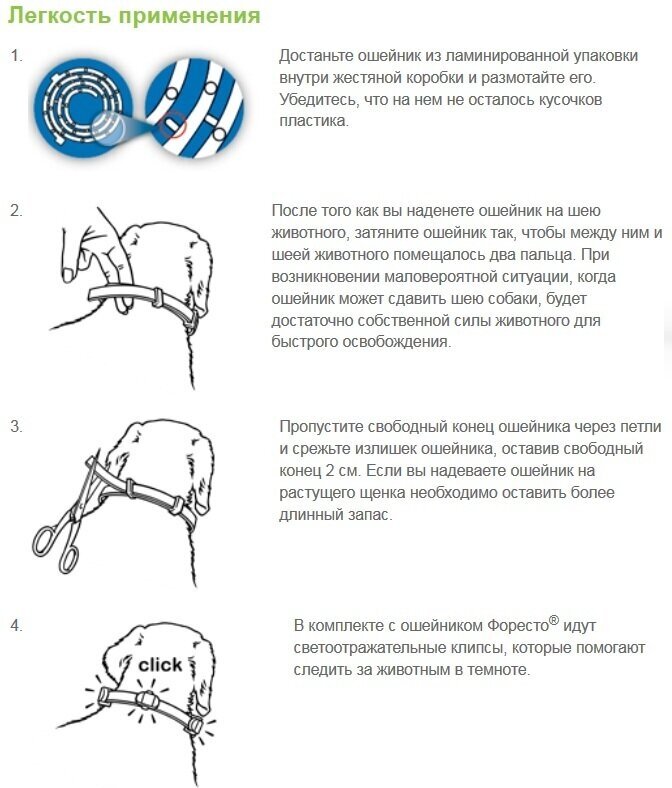 Легкость применения

1.

Достаньте ошейник из ламинированной упаковки внутри жестяной коробки и размотайте его. Убедитесь, что на нем не осталось кусочков пластика.

2.

После того как вы наденете ошейник на шею животного, затяните ошейник так, чтобы между ним и шеей животного помещалось два пальца. При возникновении маловероятной ситуации, когда ошейник может сдавить шею собаки, будет достаточно собственной силы животного для быстрого освобождения.

3.

Пропустите свободный конец ошейника через петли и срежьте излишек ошейника, оставив свободный конец 2 см. Если вы надеваете ошейник на растущего щенка необходимо оставить более длинный запас.

4.

click

В комплекте с ошейником Форесто® идут светоотражательные клипсы, которые помогают следить за животным в темноте.