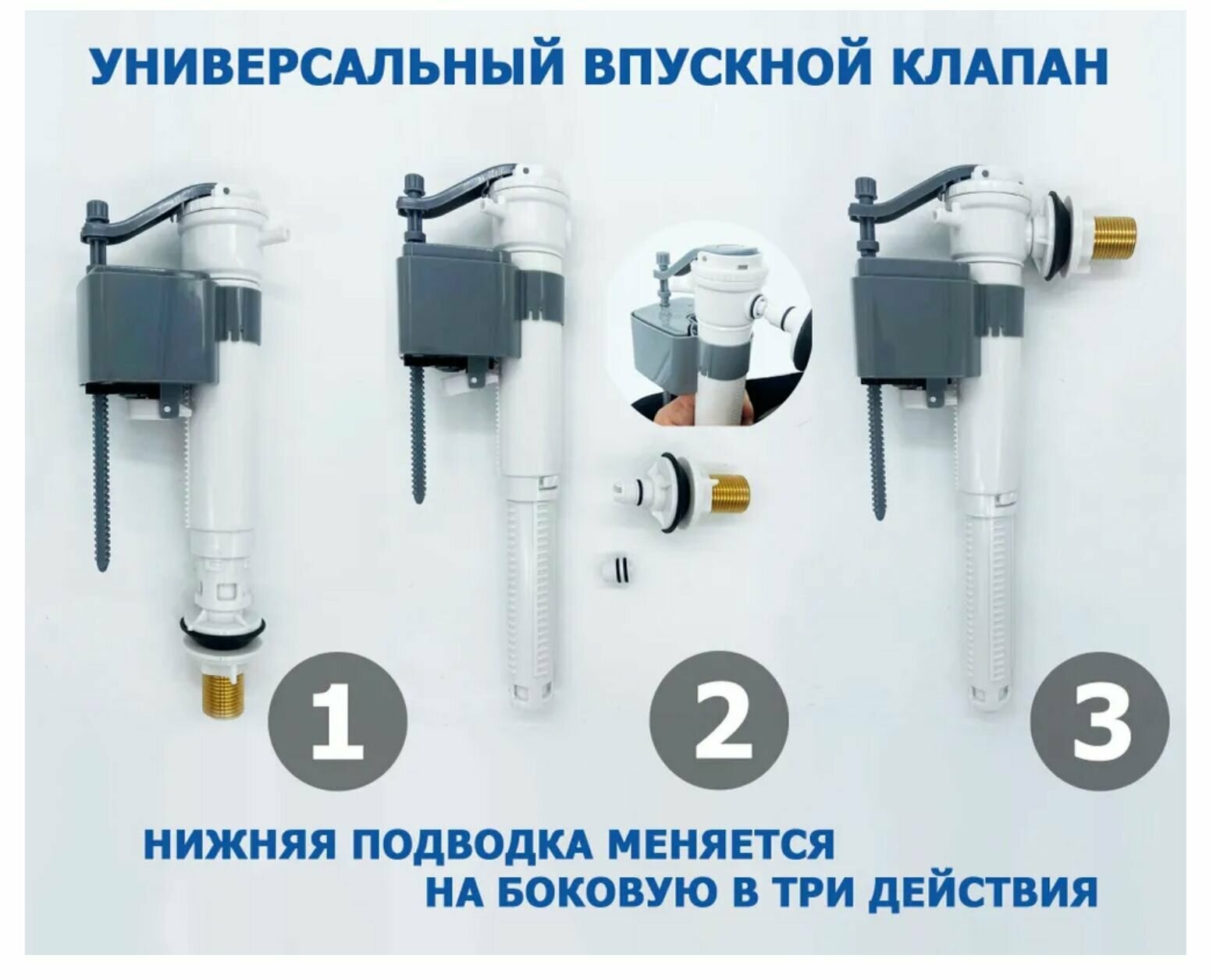 УНИВЕРСАЛЬНЫЙ ВПУСКНОЙ КЛАПАН

1

2

3

НИЖНЯЯ ПОДВОДКА МЕНЯЕТСЯ НА БОКОВУЮ В ТРИ ДЕЙСТВИЯ