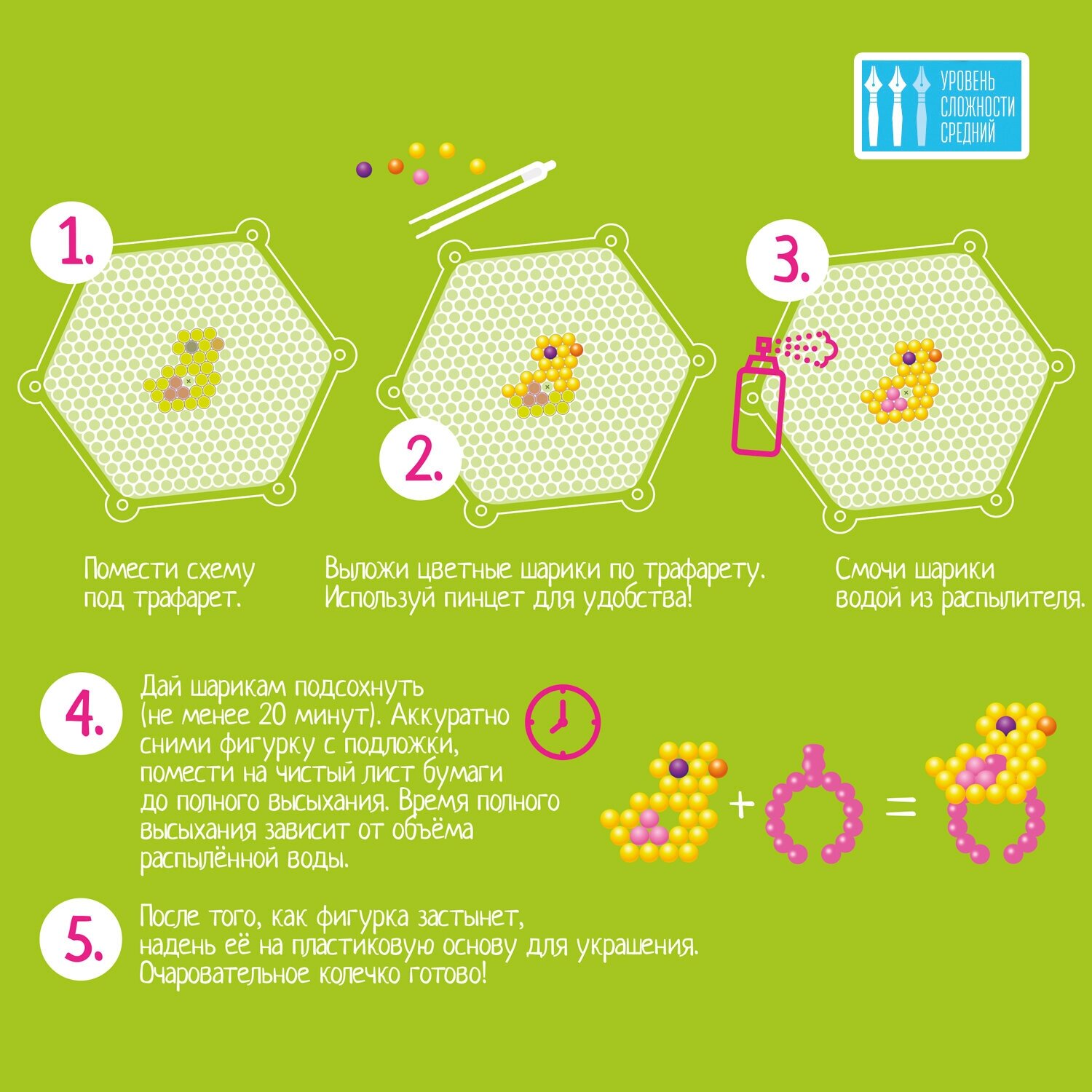 УРОВЕНЬ СЛОЖНОСТИ СРЕДНИЙ

1.

2.

3.

Помести схему под трафарет.

Выложи цветные шарики по трафарету. Используй пинцет для удобства!

Смочи шарики водой из распылителя.

4. Дай шарикам подсохнуть (не менее 20 минут). Аккуратно сними фигурку с подложки, помести на чистый лист бумаги до полного высыхания. Время полного высыхания зависит от объёма распылённой воды.

+ =

5. После того, как фигурка застынет, надень её на пластиковую основу для украшения. Очаровательное колечко готово!