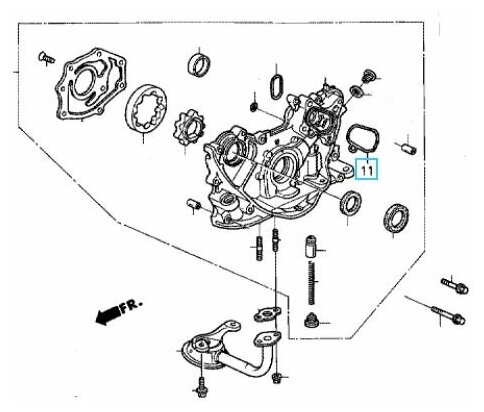 11

FR.