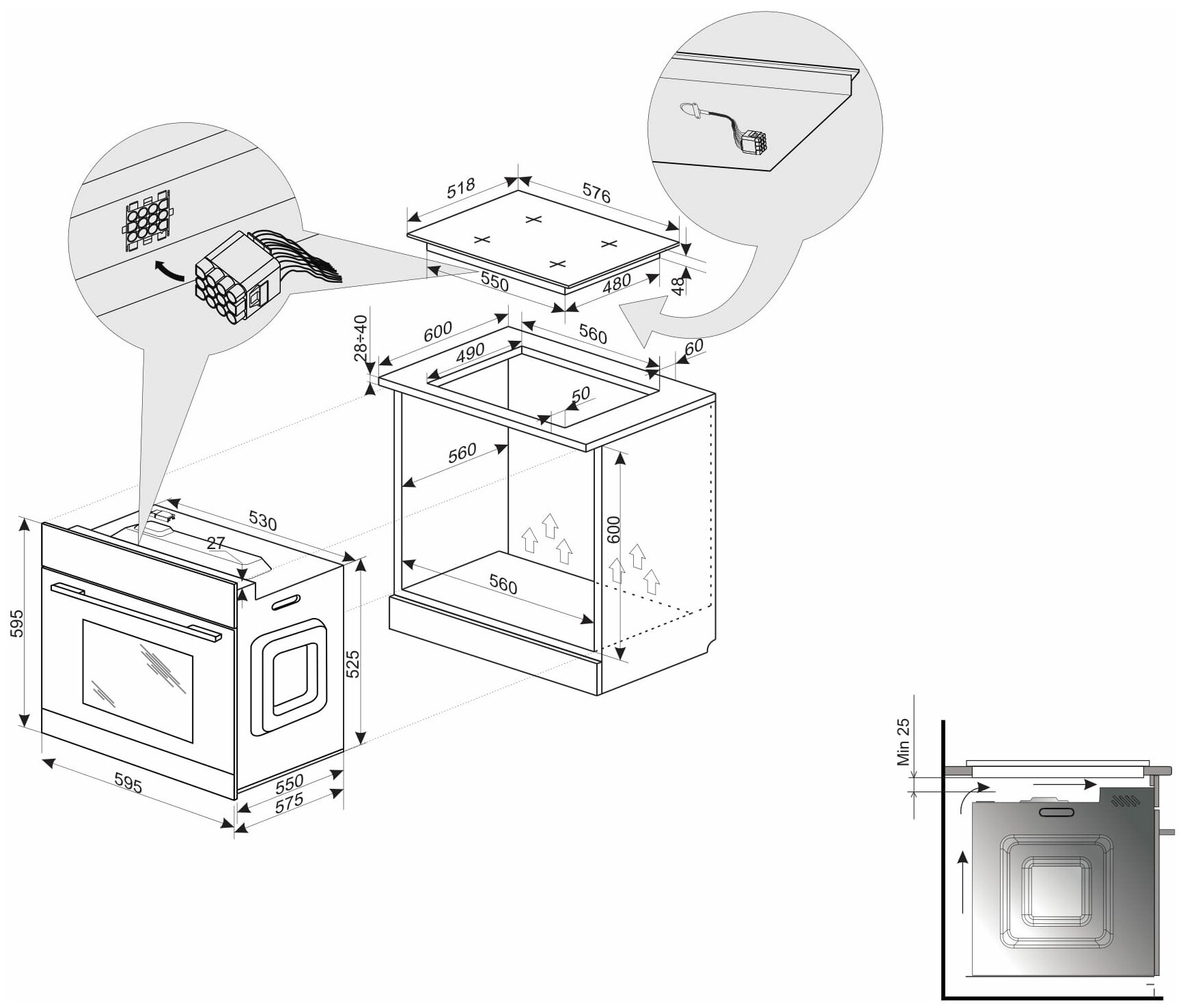 518
576
550
480
48
28÷40
600
560
490
60
50
560
600
560
530
27
595
525
595
550
575
Min 25