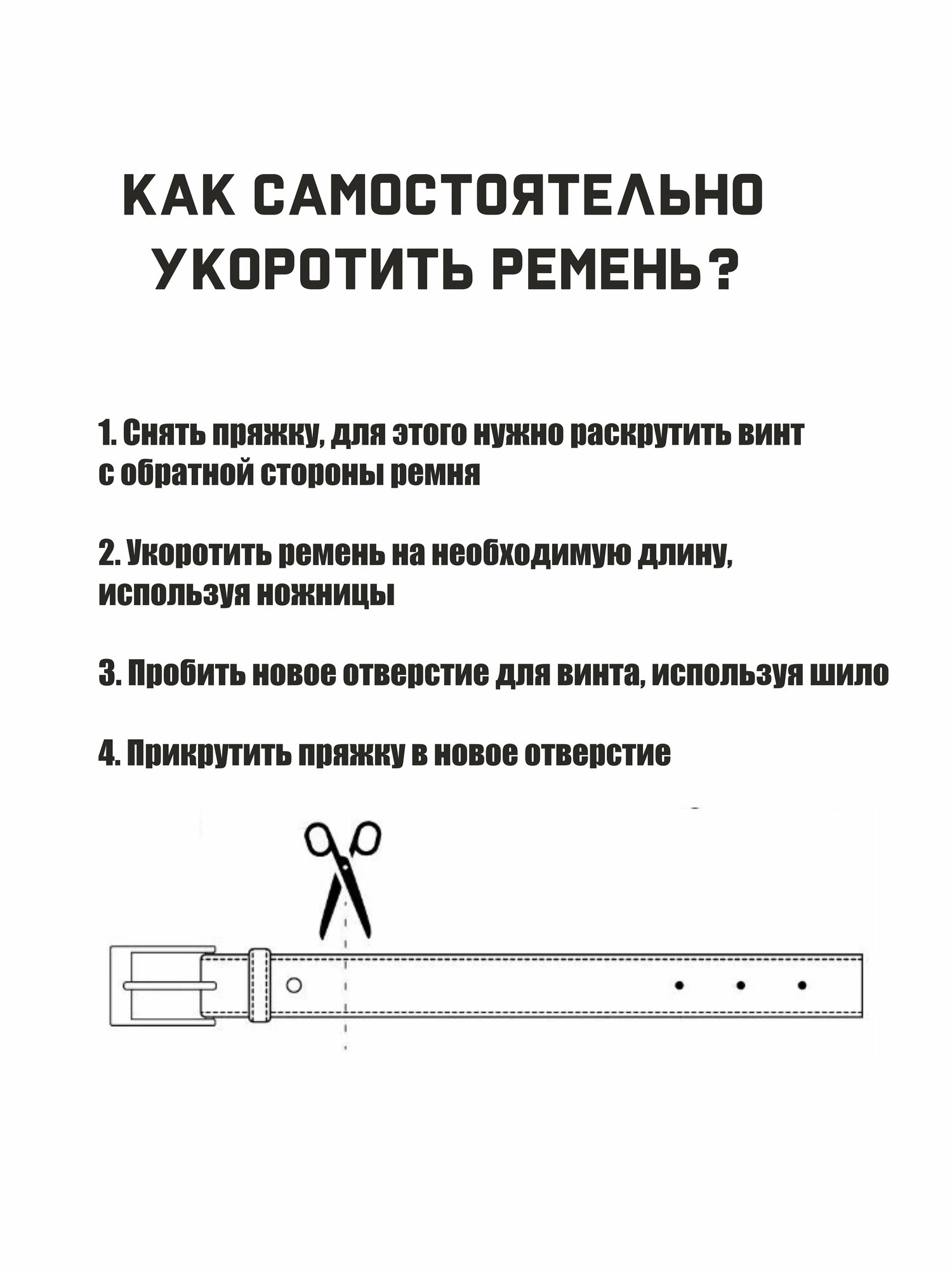 КАК САМОСТОЯТЕЛЬНО УКОРОТИТЬ РЕМЕНЬ?

1. Снять пряжку, для этого нужно раскрутить винт с обратной стороны ремня

2. Укоротить ремень на необходимую длину, используя ножницы

3. Пробить новое отверстие для винта, используя шило

4. Прикрутить пряжку в новое отверстие