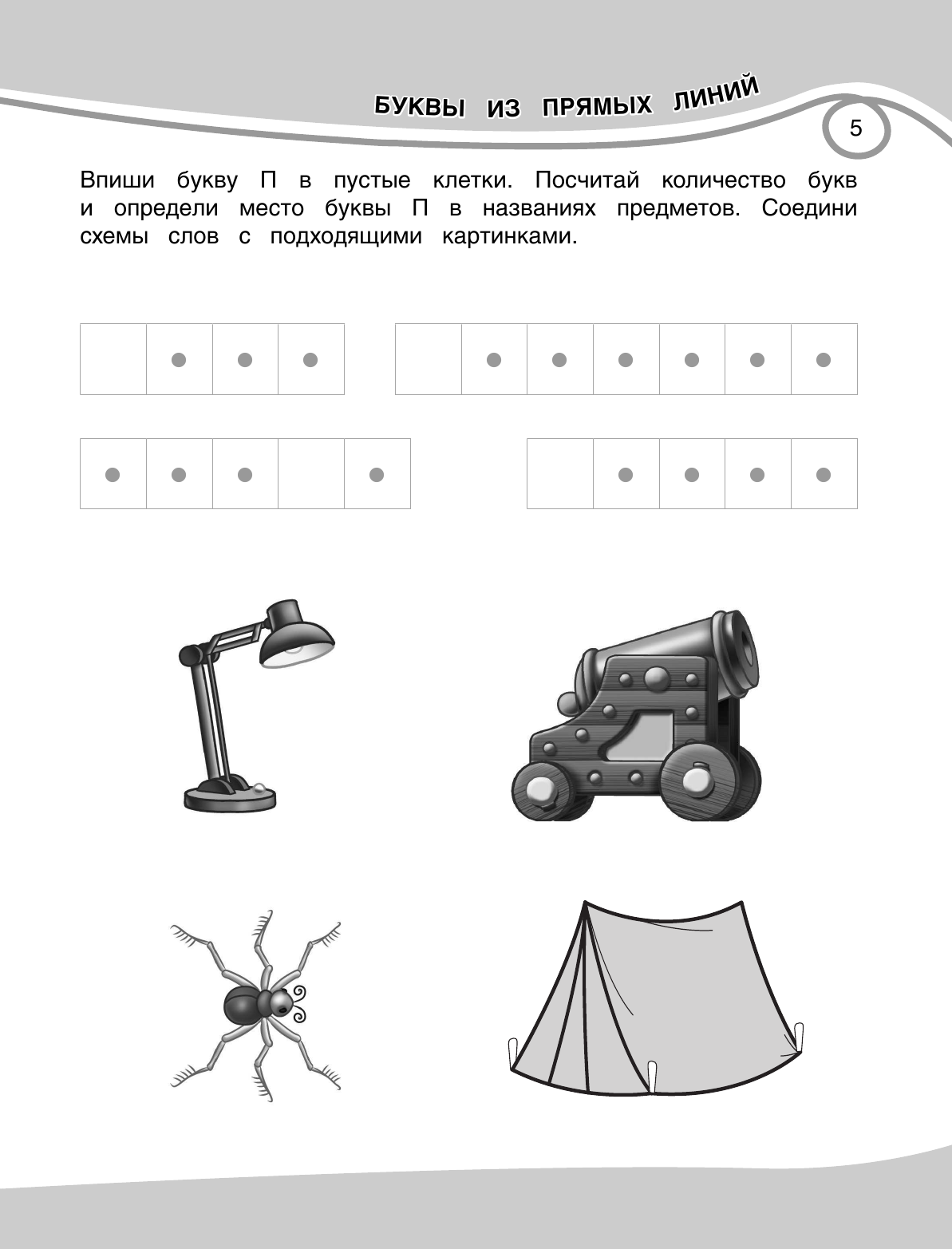 БУКВЫ ИЗ ПРЯМЫХ ЛИНИЙ

5

Впиши букву П в пустые клетки. Посчитай количество букв и определи место буквы П в названиях предметов. Соедини схемы слов с подходящими картинками.