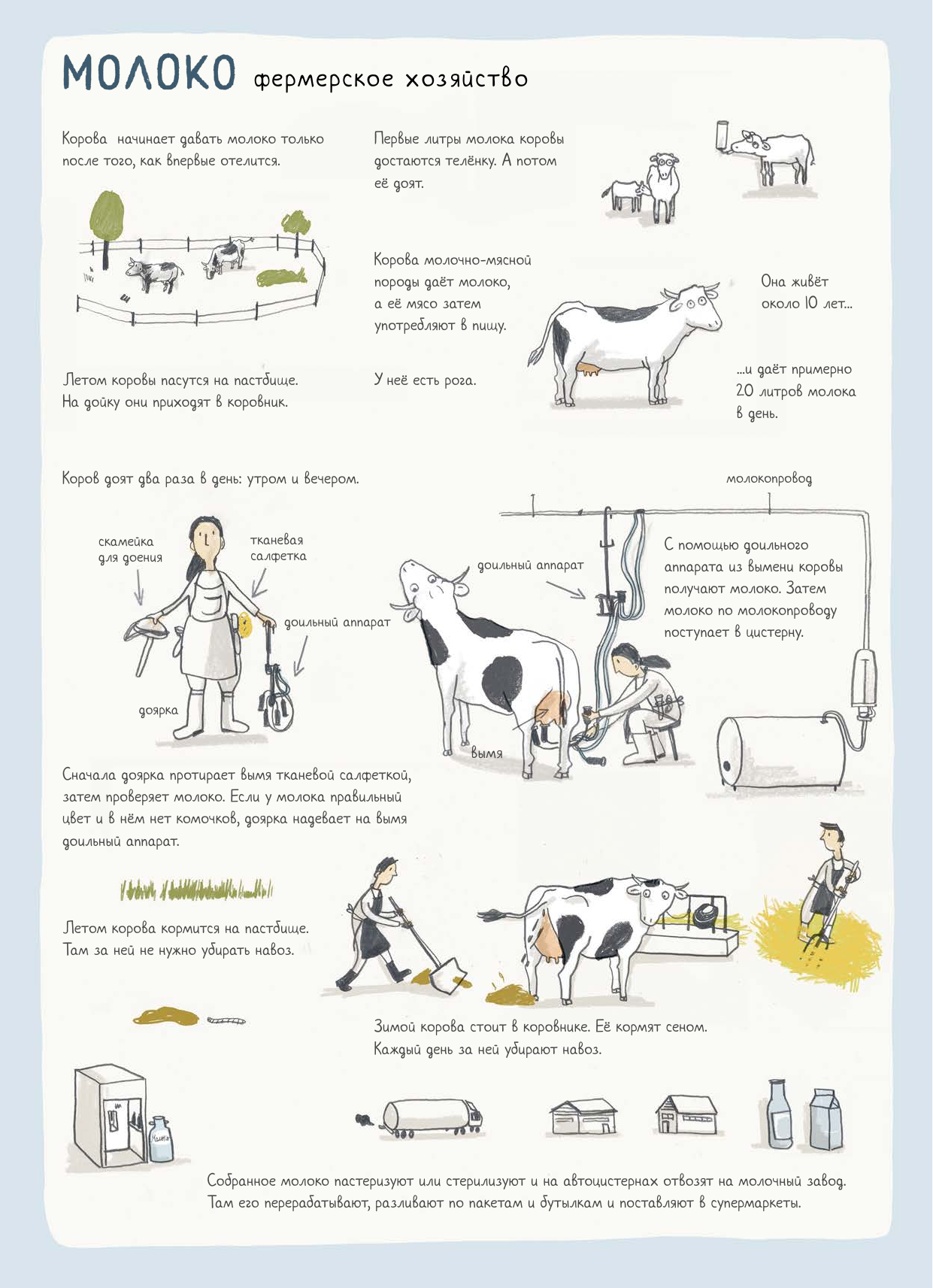 МОЛОКО фермерское хозяйство

Корова начинает давать молоко только после того, как впервые отелится.

Первые литры молока коровы достаются телёнку. А потом её доят.

Корова молочно-мясной породы даёт молоко, а её мясо затем употребляют в пищу.

Она живёт около 10 лет...

Летом коровы пасутся на пастбище. На дойку они приходят в коровник.

У неё есть рога.

...и даёт примерно 20 литров молока в день.

Коров доят два раза в день: утром и вечером.

молокопровод

скамейка для доения

тканевая салфетка

доильный аппарат

доильный аппарат

С помощью доильного аппарата из вымени коровы получают молоко. Затем молоко по молокопроводу поступает в цистерну.

доярка

вымя

Сначала доярка протирает вымя тканевой салфеткой, затем проверяет молоко. Если у молока правильный цвет и в нём нет комочков, доярка надевает на вымя доильный аппарат.

Летом корова кормится на пастбище. Там за ней не нужно убирать навоз.

Зимой корова стоит в коровнике. Её кормят сеном. Каждый день за ней убирают навоз.

Молоко

Собранное молоко пастеризуют или стерилизуют и на автоцистернах отвозят на молочный завод. Там его перерабатывают, разливают по пакетам и бутылкам и поставляют в супермаркеты.