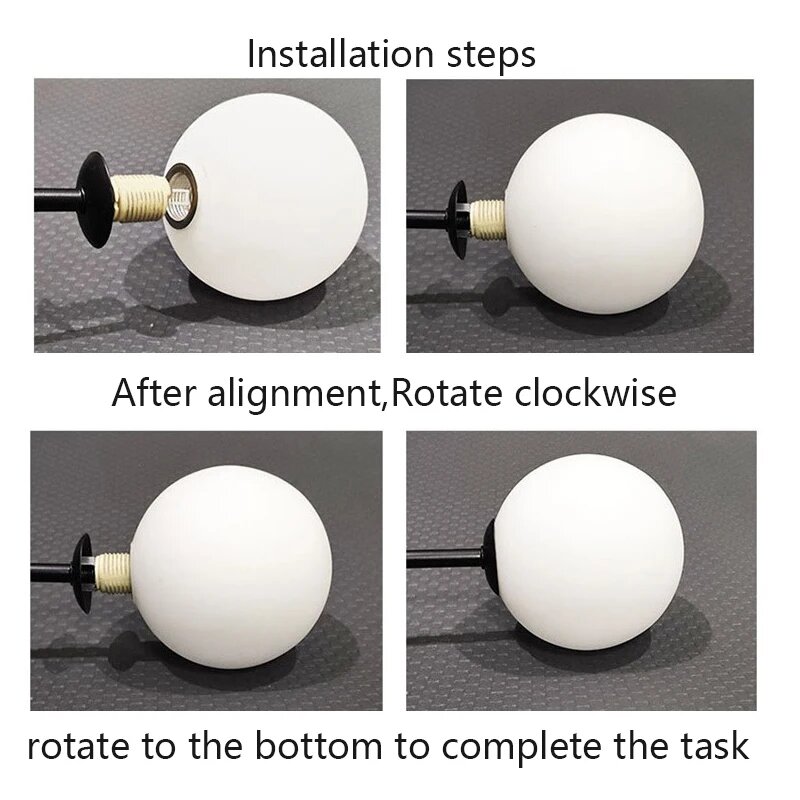 Installation steps

After alignment,Rotate clockwise

rotate to the bottom to complete the task