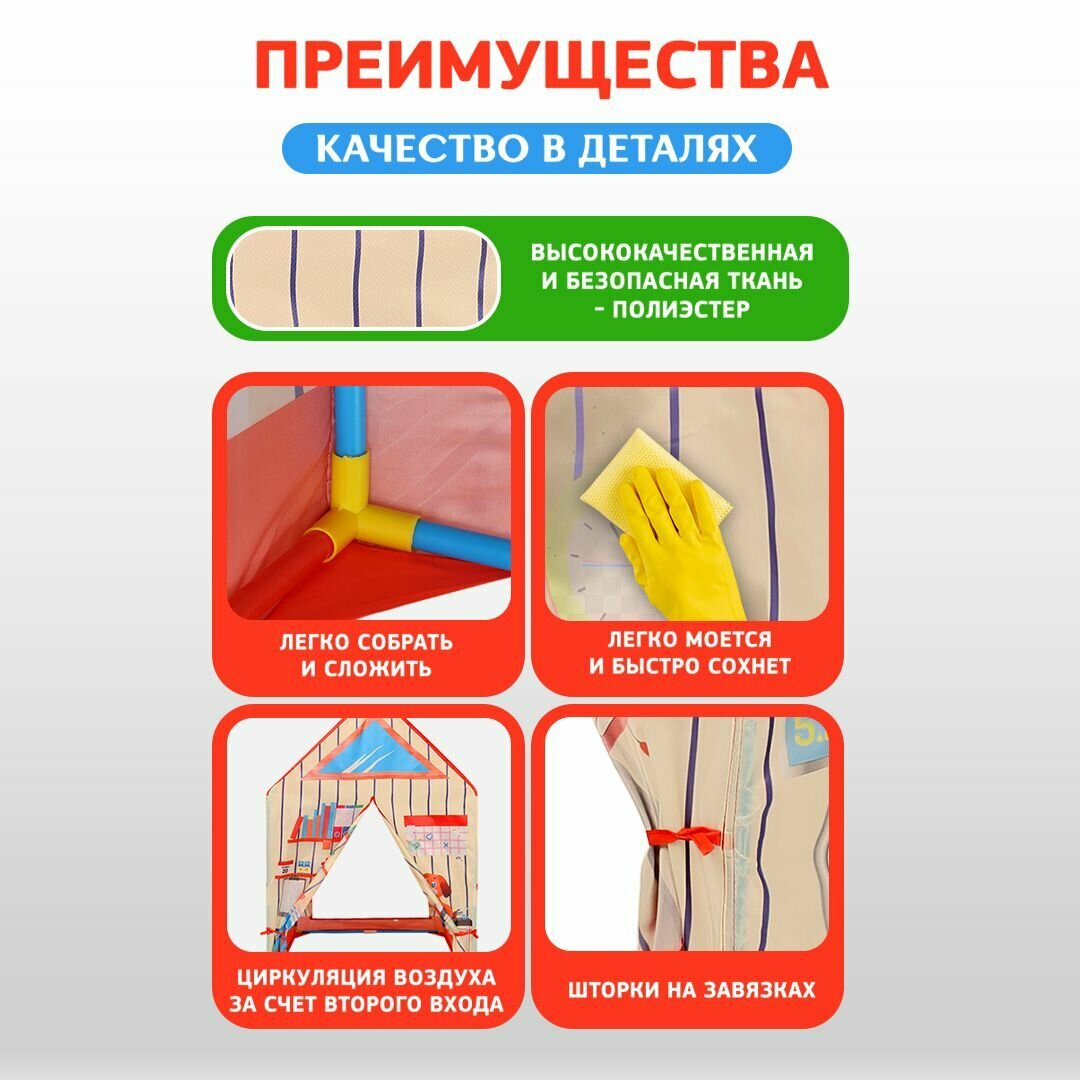 ПРЕИМУЩЕСТВА

КАЧЕСТВО В ДЕТАЛЯХ

ВЫСОКОКАЧЕСТВЕННАЯ И БЕЗОПАСНАЯ ТКАНЬ - ПОЛИЭСТЕР

ЛЕГКО СОБРАТЬ И СЛОЖИТЬ

ЛЕГКО МОЕТСЯ И БЫСТРО СОХНЕТ

ЦИРКУЛЯЦИЯ ВОЗДУХА ЗА СЧЕТ ВТОРОГО ВХОДА

ШТОРКИ НА ЗАВЯЗКАХ