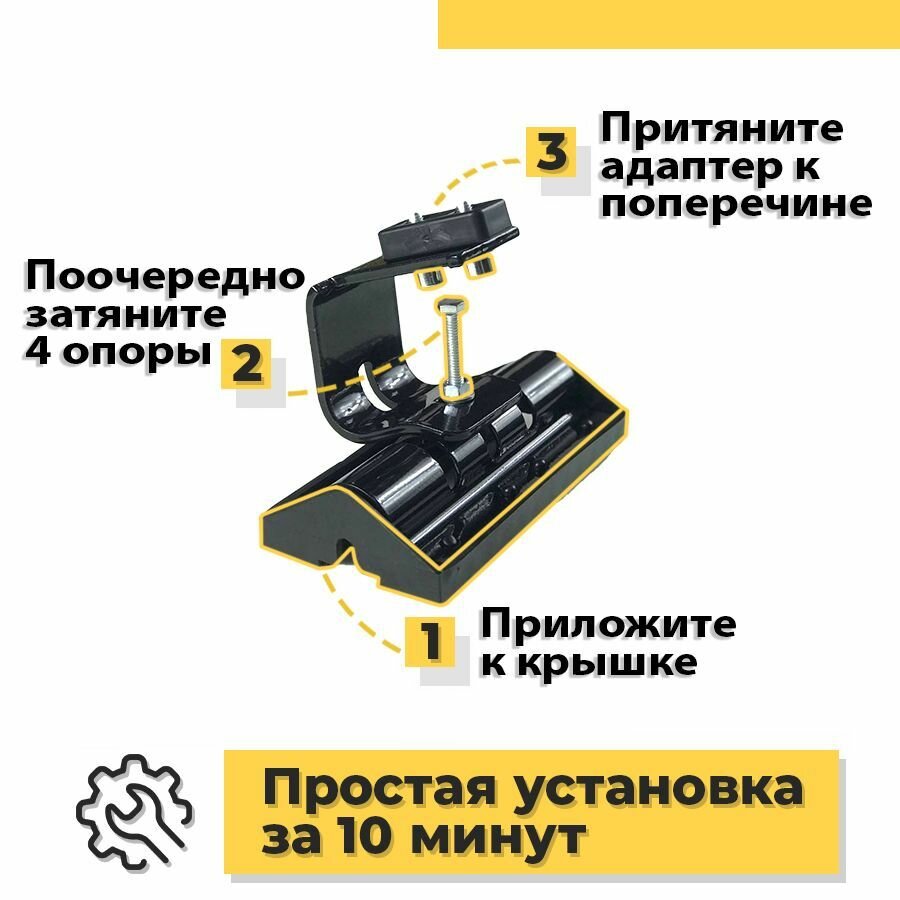 3 Притяните адаптер к поперечине

Поочередно затяните 4 опоры 2

1 Приложите к крышке

Простая установка за 10 минут