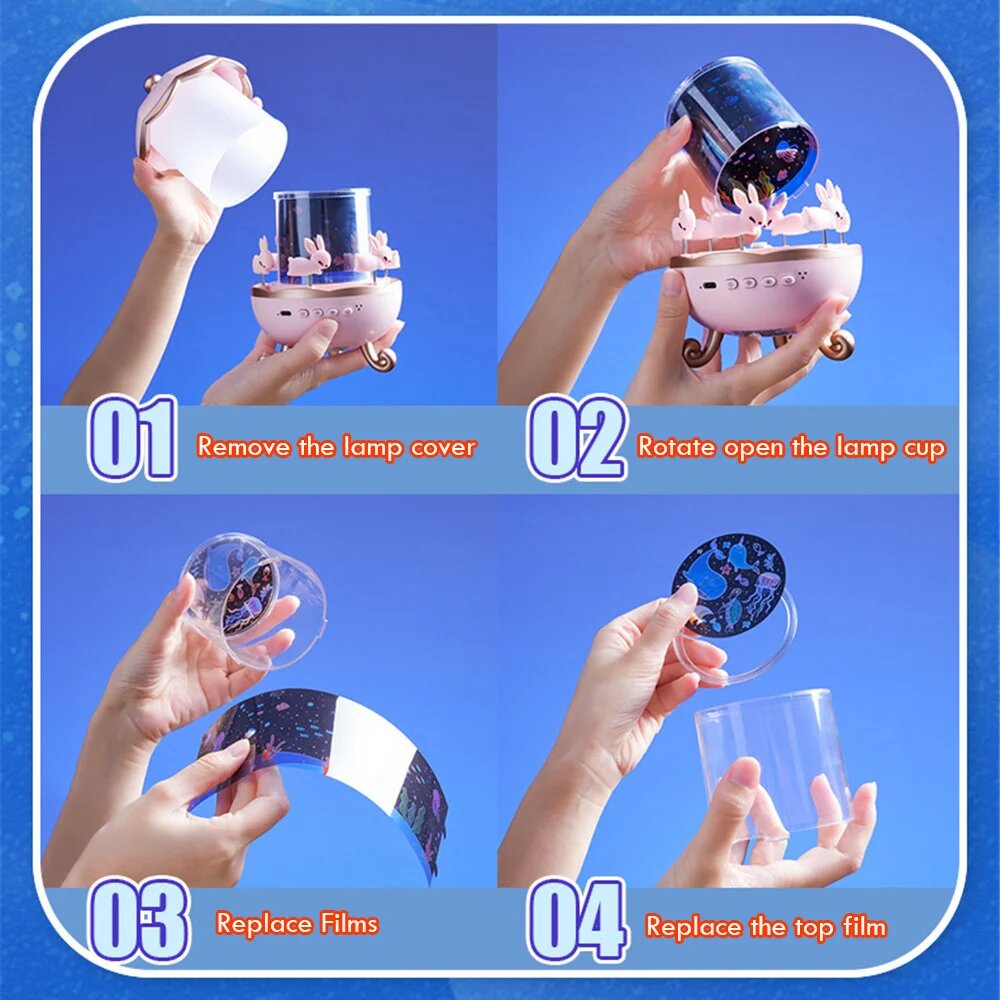 01 Remove the lamp cover

02 Rotate open the lamp cup

03 Replace Films

04 Replace the top film