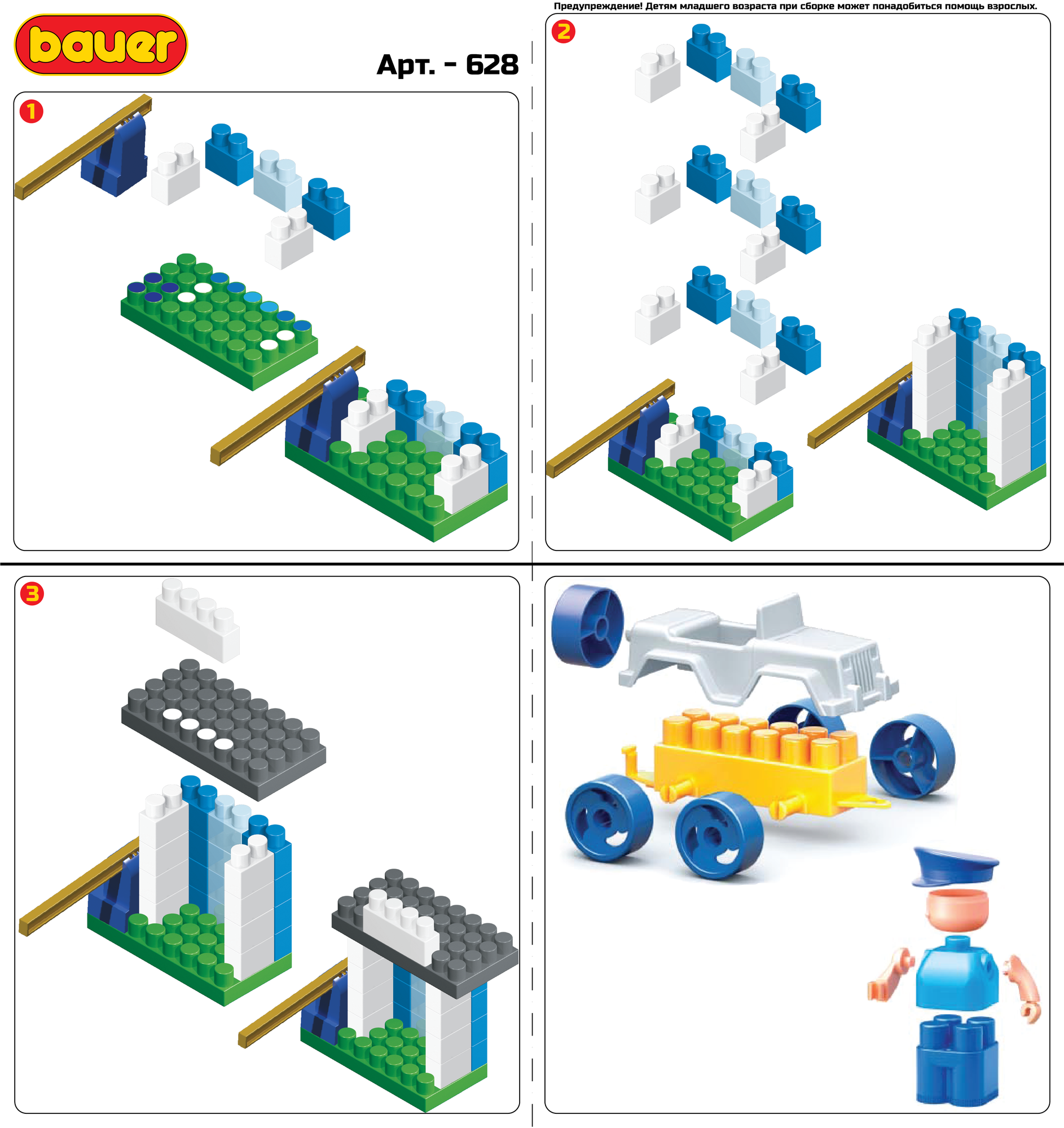 bauer

Арт. - 628

Предупреждение! Детям младшего возраста при сборке может понадобиться помощь взрослых.

1

2

3