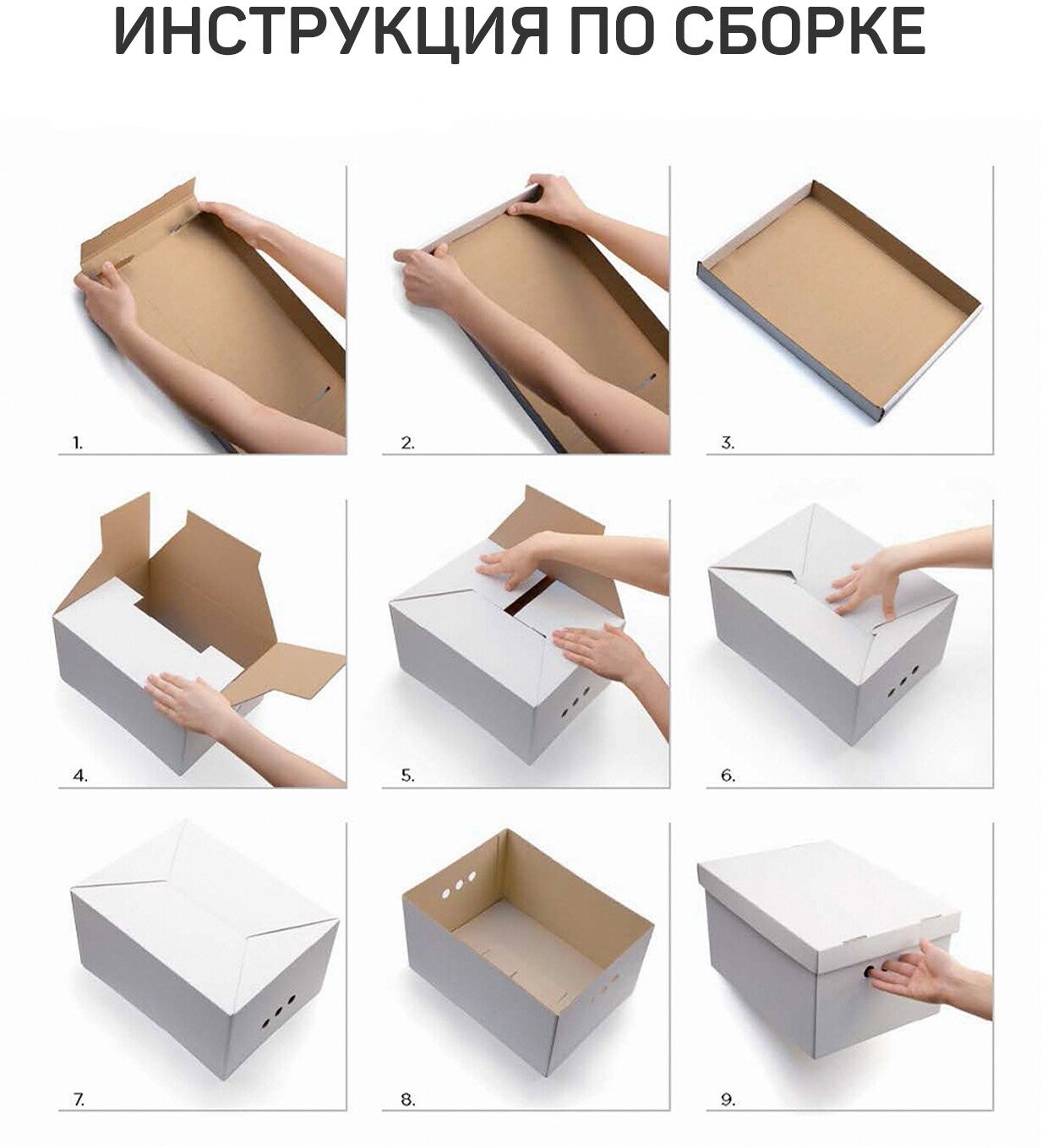 ИНСТРУКЦИЯ ПО СБОРКЕ

1.

2.

3.

4.

5.

6.

7.

8.

9.