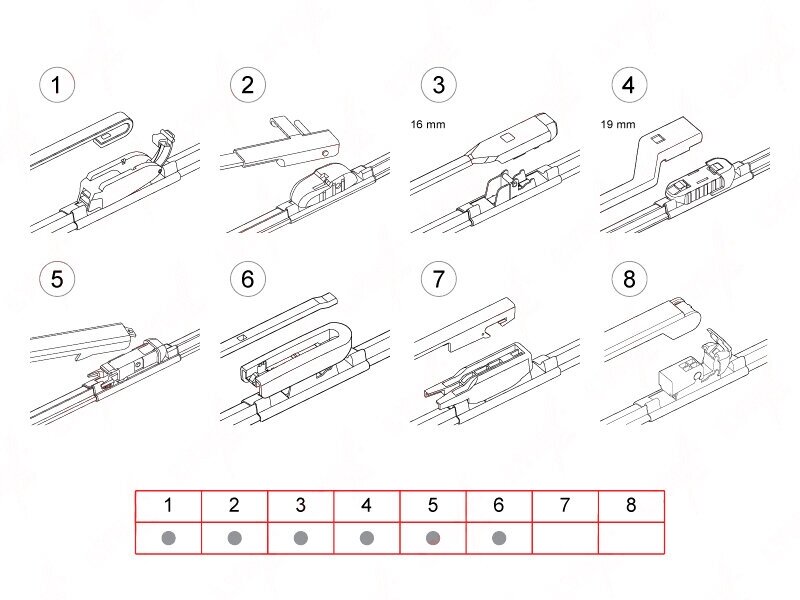 1

2

3

16 mm

4

19 mm

5

6

7

8

| 1 | 2 | 3 | 4 | 5 | 6 | 7 | 8 |
|---|---|---|---|---|---|---|---|
| ● | ● | ● | ● | ● | ● | | |