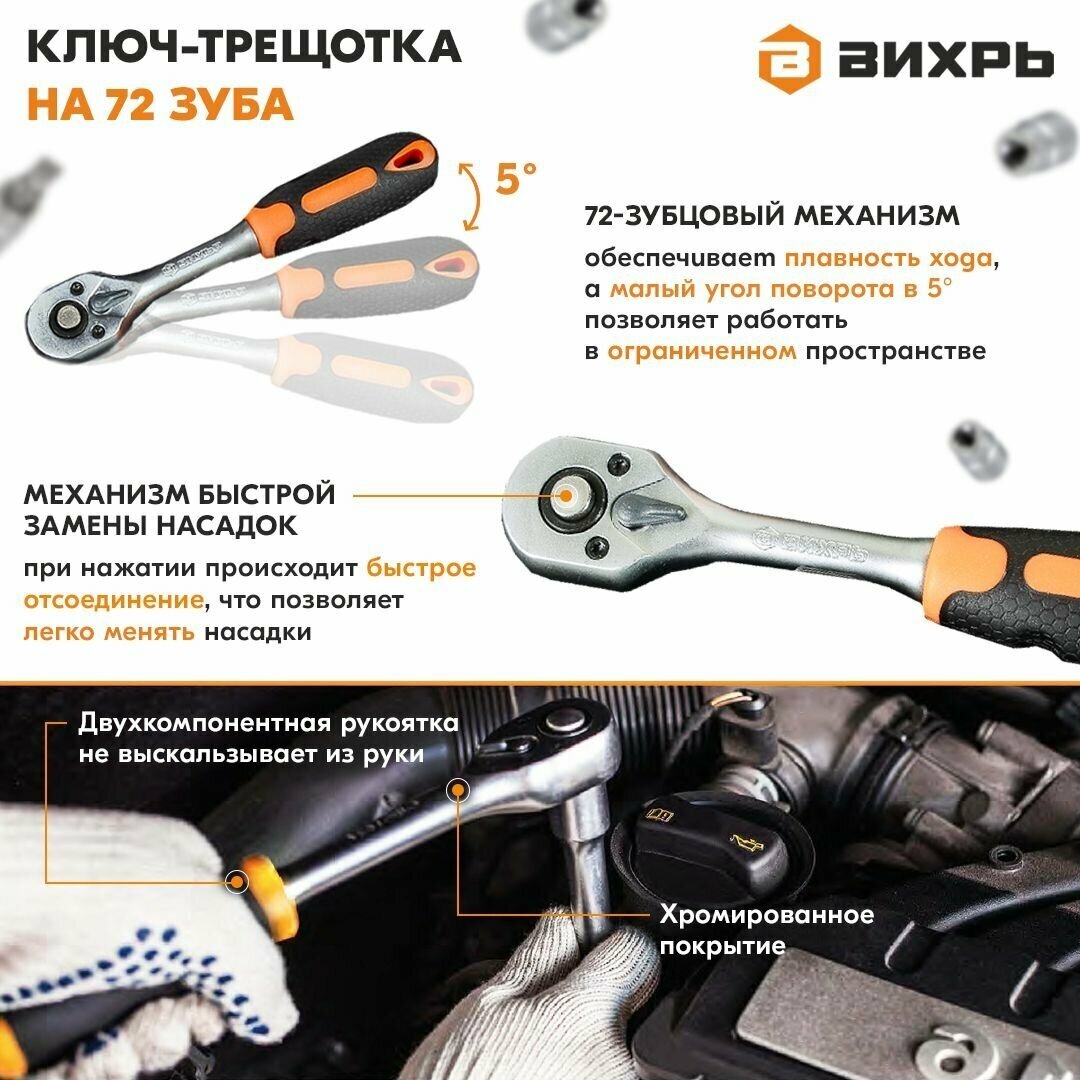 КЛЮЧ-ТРЕЩОТКА
НА 72 ЗУБА

ВИХРЬ

5°

72-ЗУБЦОВЫЙ МЕХАНИЗМ
обеспечивает плавность хода, а малый угол поворота в 5° позволяет работать в ограниченном пространстве

МЕХАНИЗМ БЫСТРОЙ ЗАМЕНЫ НАСАДОК
при нажатии происходит быстрое отсоединение, что позволяет легко менять насадки

Двухкомпонентная рукоятка не выскальзывает из руки

Хромированное покрытие