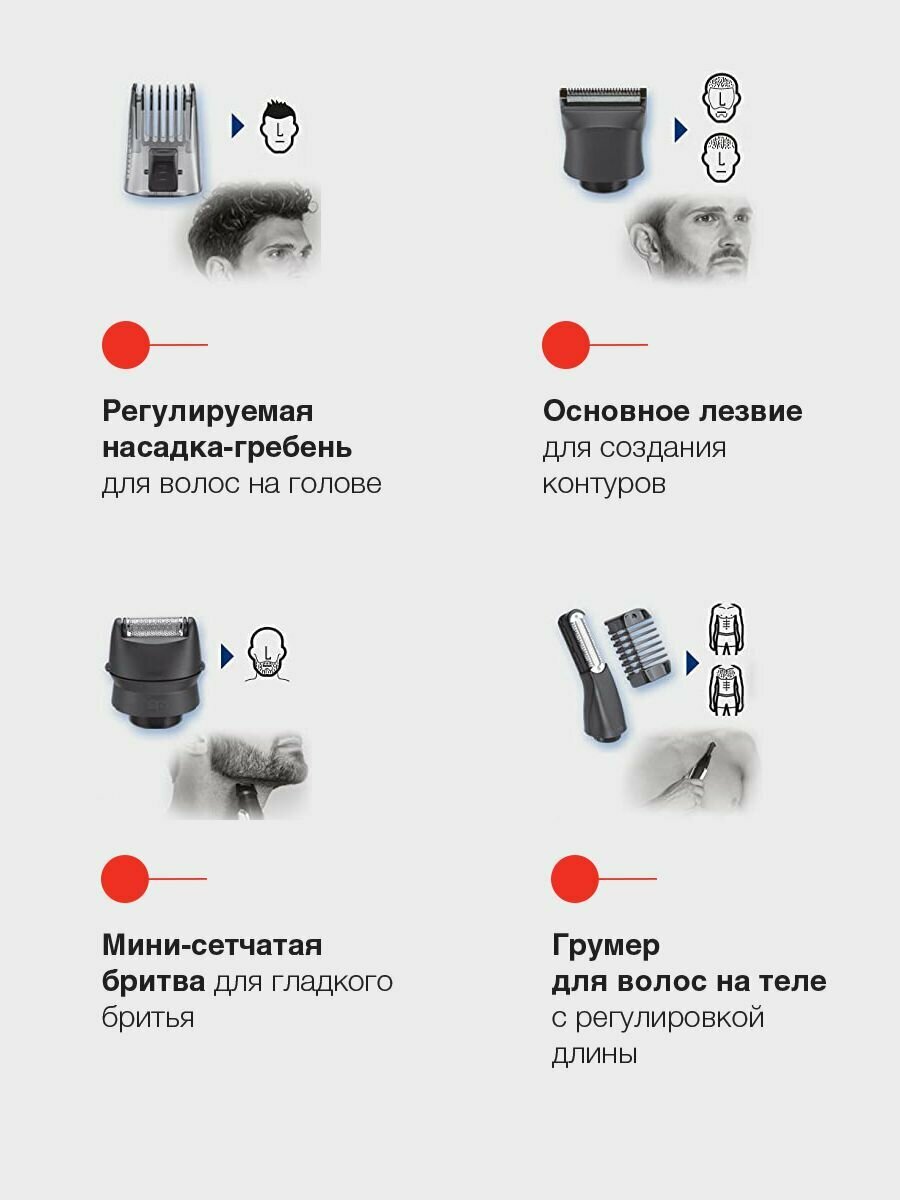 Регулируемая насадка-гребень для волос на голове

Основное лезвие для создания контуров

Мини-сетчатая бритва для гладкого бритья

Грумер для волос на теле с регулировкой длины