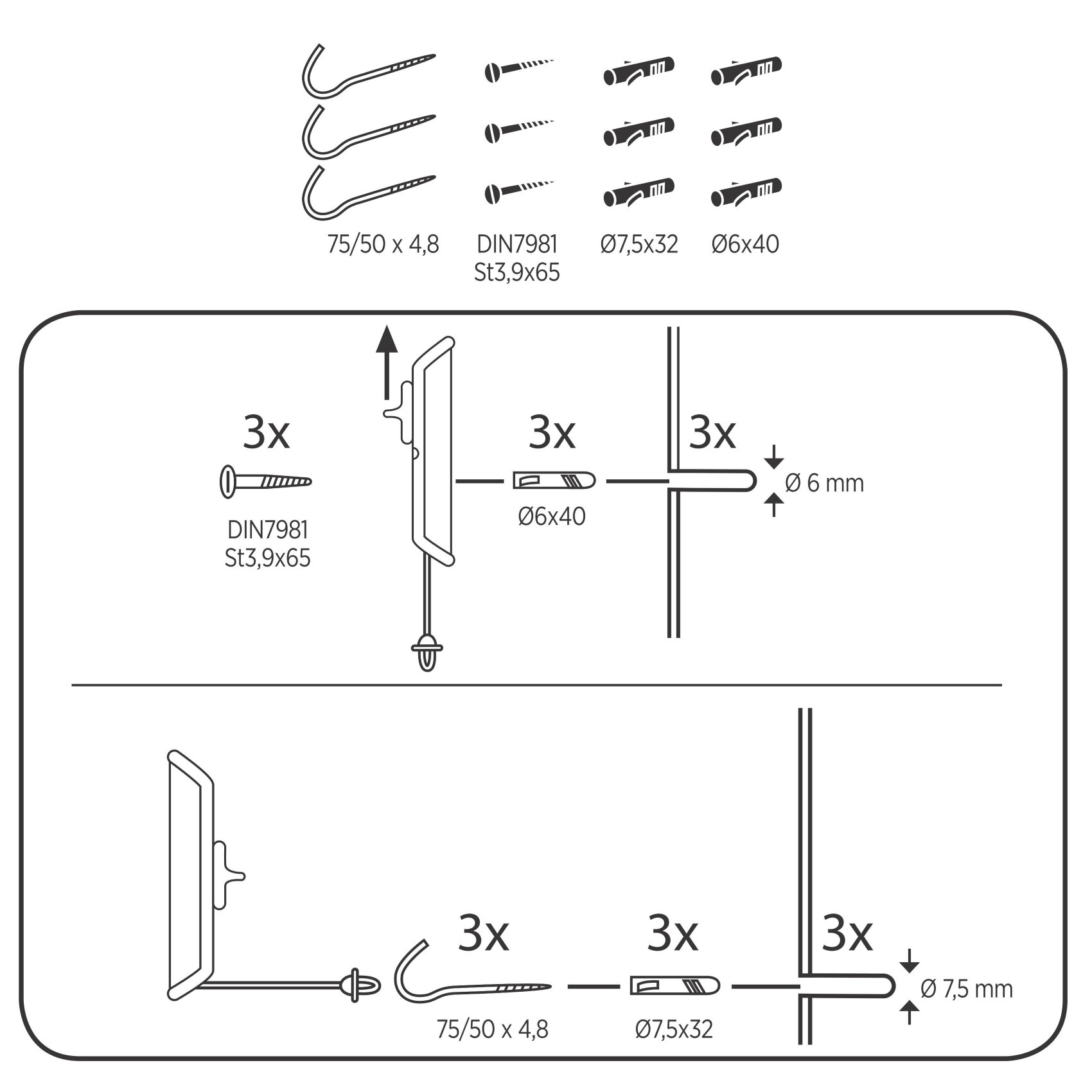 75/50 x 4,8

DIN7981
St3,9x65

Ø7,5x32

Ø6x40

3x

DIN7981
St3,9x65

3x

Ø6x40

3x

Ø 6 mm

3x

75/50 x 4,8

3x

Ø7,5x32

3x

Ø 7,5 mm