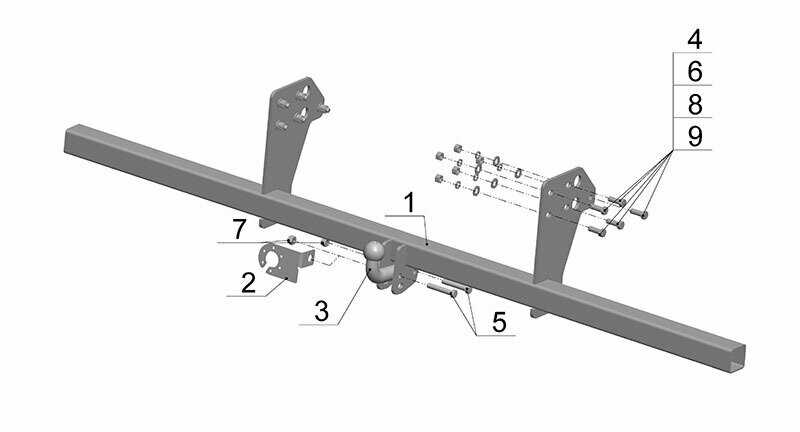 4
6
8
9
1
7
2
3
5