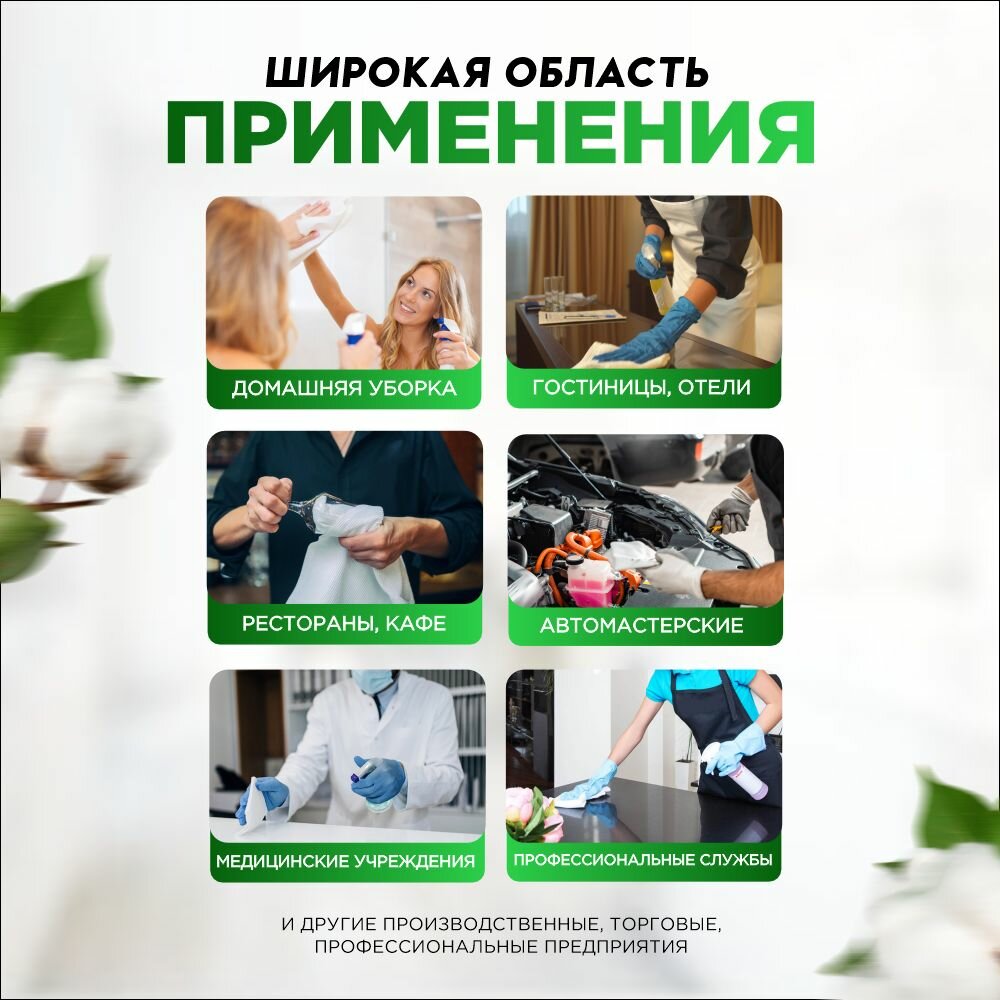 ШИРОКАЯ ОБЛАСТЬ
ПРИМЕНЕНИЯ

ДОМАШНЯЯ УБОРКА

ГОСТИНИЦЫ, ОТЕЛИ

РЕСТОРАНЫ, КАФЕ

АВТОМАСТЕРСКИЕ

МЕДИЦИНСКИЕ УЧРЕЖДЕНИЯ

ПРОФЕССИОНАЛЬНЫЕ СЛУЖБЫ

И ДРУГИЕ ПРОИЗВОДСТВЕННЫЕ, ТОРГОВЫЕ, ПРОФЕССИОНАЛЬНЫЕ ПРЕДПРИЯТИЯ