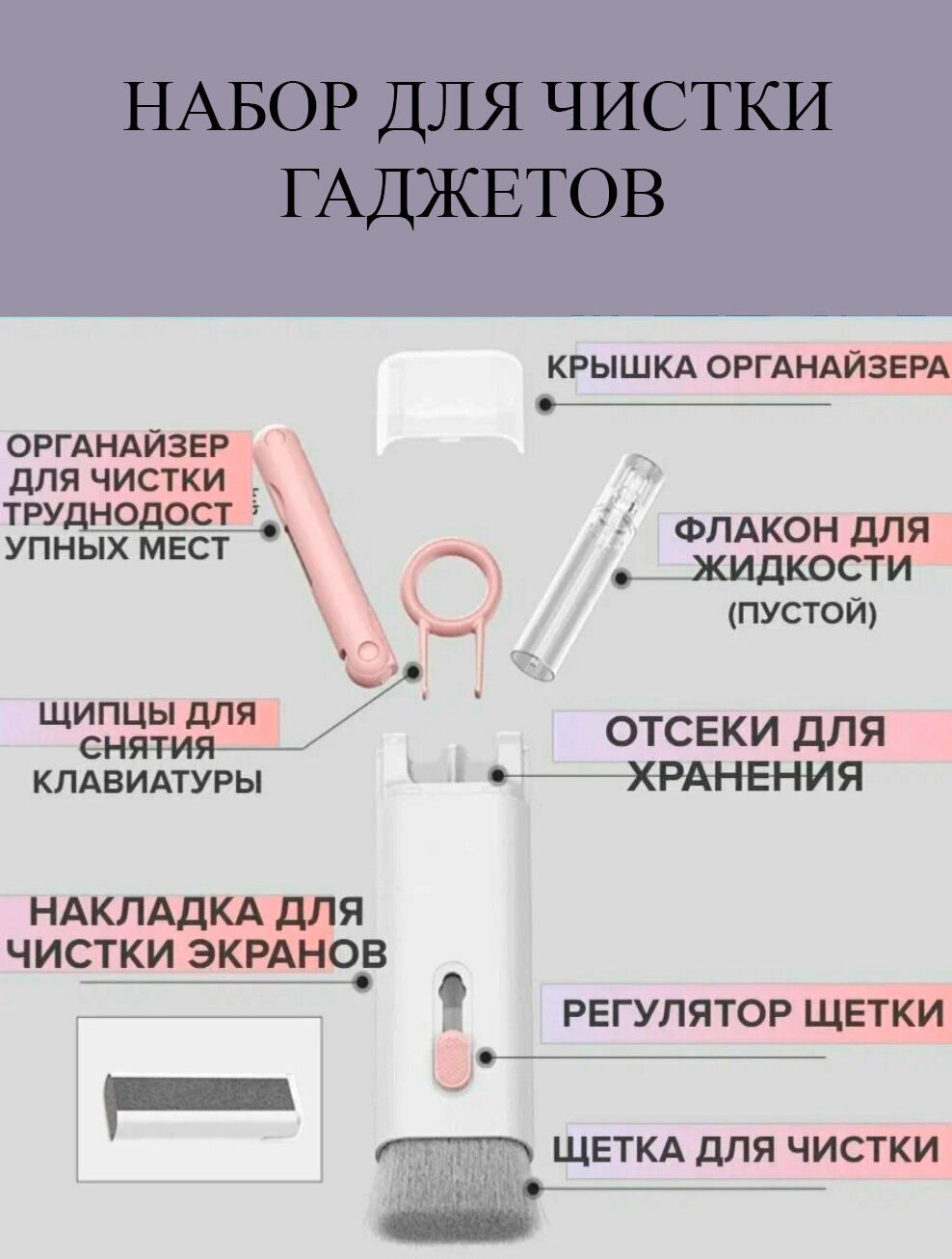 НАБОР ДЛЯ ЧИСТКИ ГАДЖЕТОВ

КРЫШКА ОРГАНАЙЗЕРА

ОРГАНАЙЗЕР ДЛЯ ЧИСТКИ ТРУДНОДОСТ УПНЫХ МЕСТ

ФЛАКОН ДЛЯ ЖИДКОСТИ (ПУСТОЙ)

ЩИПЦЫ ДЛЯ СНЯТИЯ КЛАВИАТУРЫ

ОТСЕКИ ДЛЯ ХРАНЕНИЯ

НАКЛАДКА ДЛЯ ЧИСТКИ ЭКРАНОВ

РЕГУЛЯТОР ЩЕТКИ

ЩЕТКА ДЛЯ ЧИСТКИ