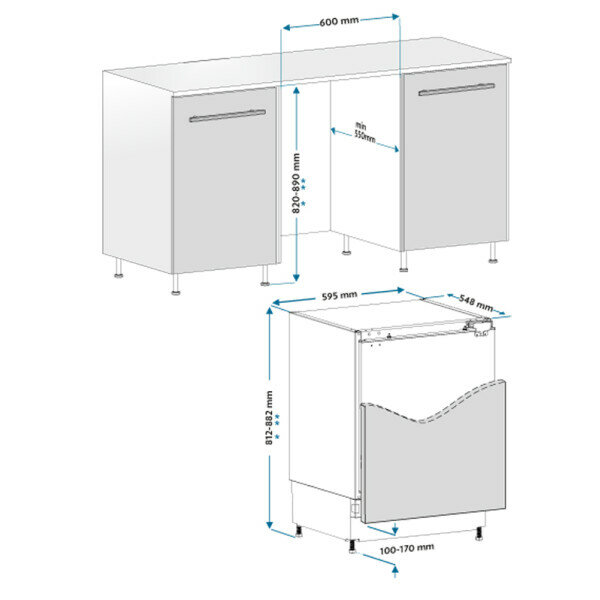 600 mm

min 550mm

820-890 mm
* **

595 mm

548 mm

812-882 mm
* **

100-170 mm