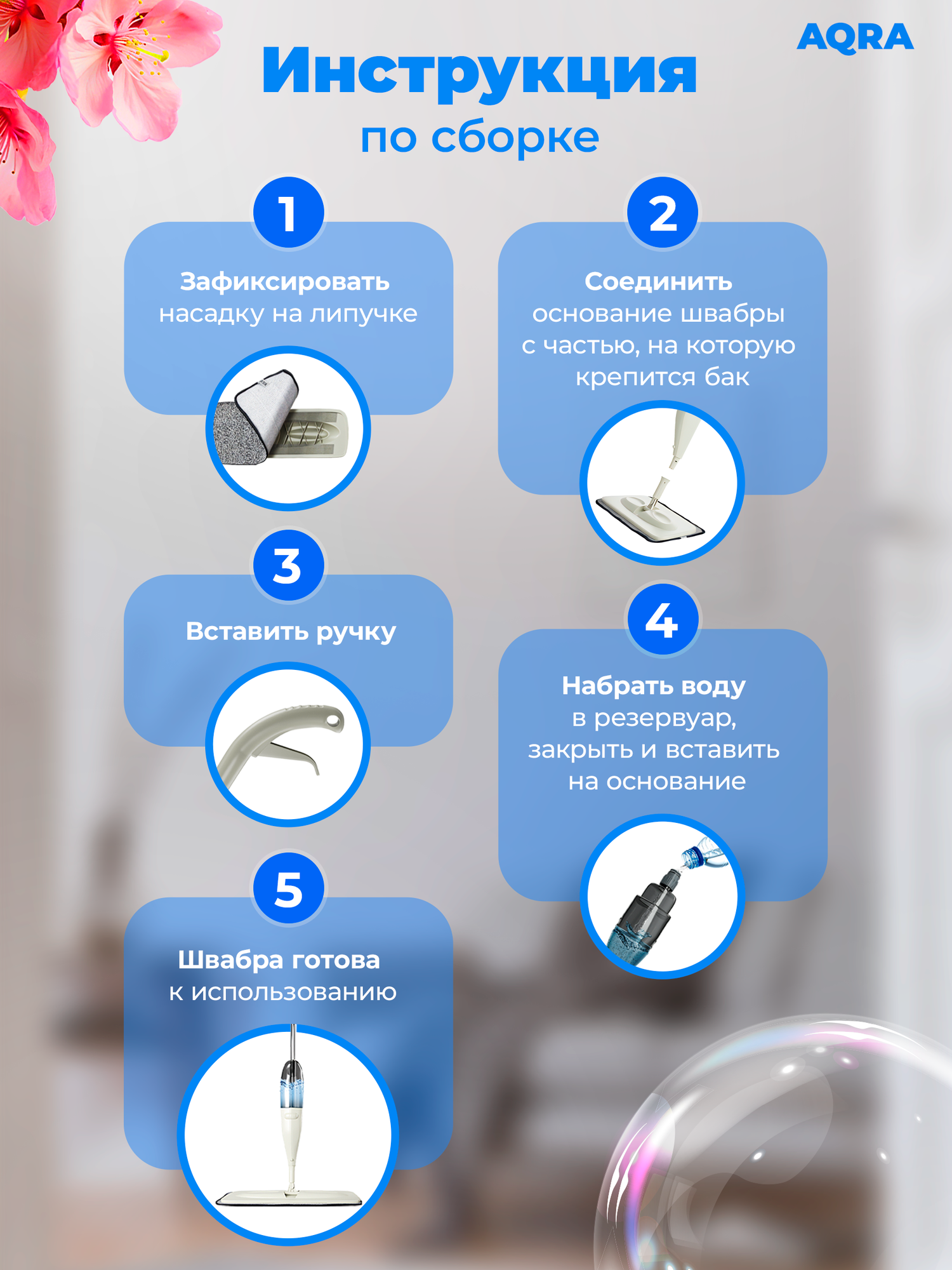 AQRA

Инструкция
по сборке

1
Зафиксировать насадку на липучке

2
Соединить основание швабры с частью, на которую крепится бак

3
Вставить ручку

4
Набрать воду в резервуар, закрыть и вставить на основание

5
Швабра готова к использованию