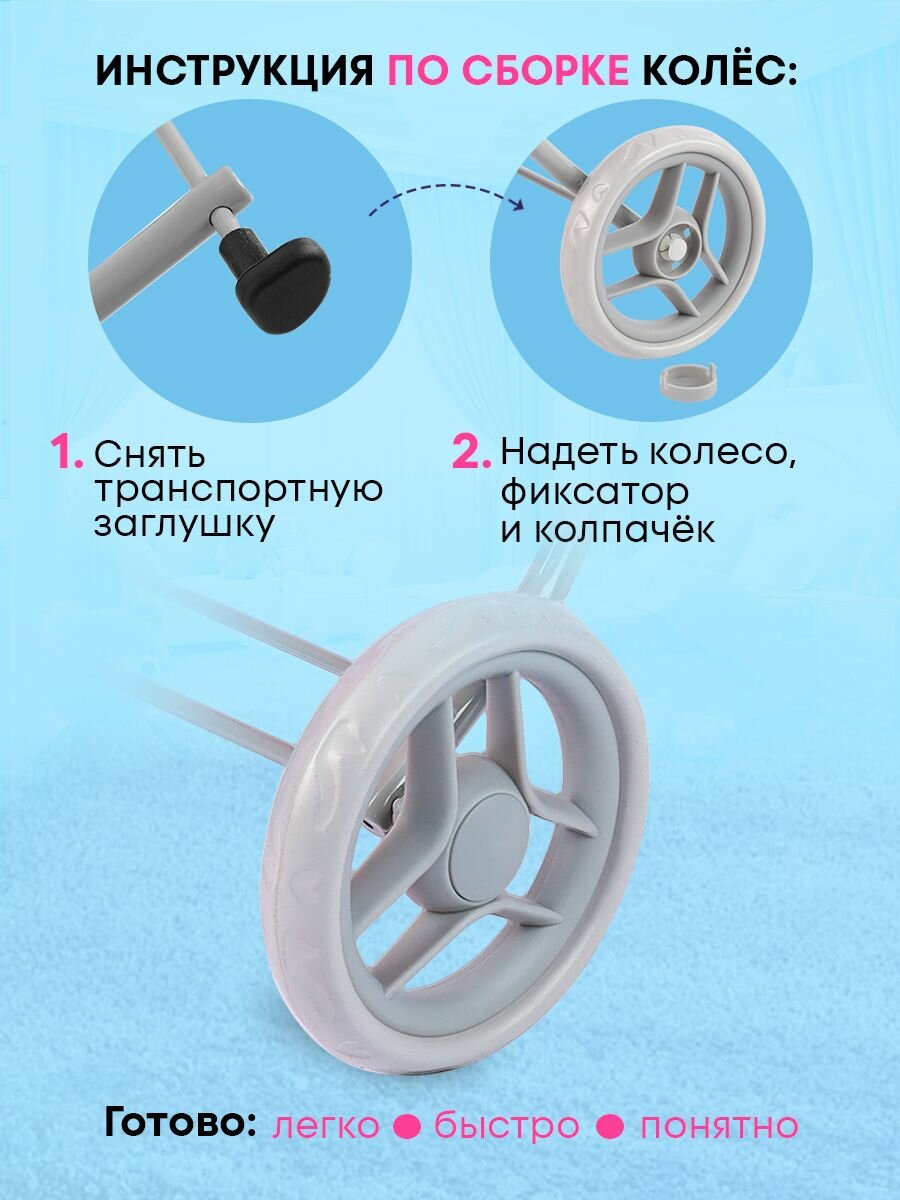 ИНСТРУКЦИЯ ПО СБОРКЕ КОЛЁС:

1. Снять транспортную заглушку

2. Надеть колесо, фиксатор и колпачёк

Готово: легко ● быстро ● понятно