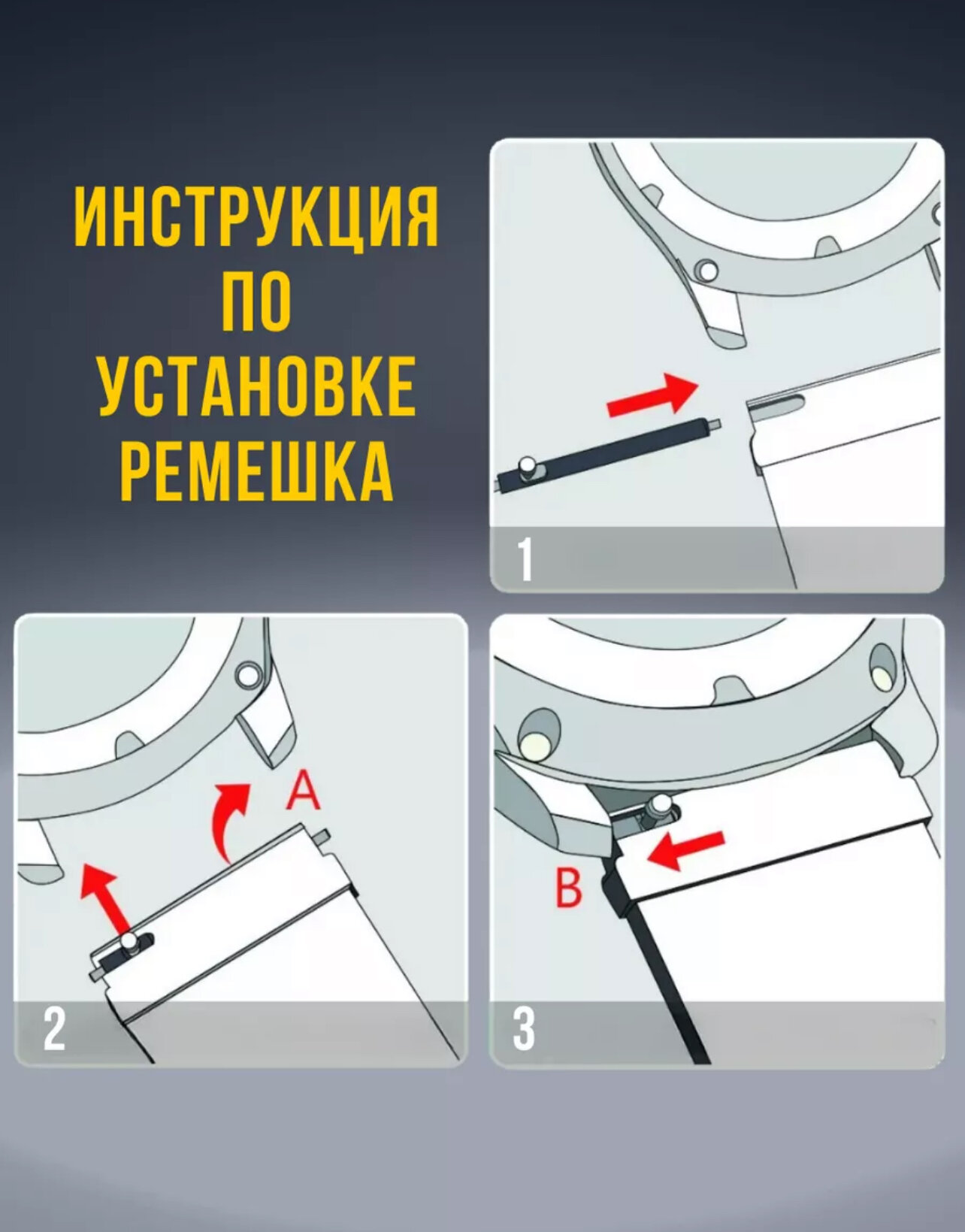 ИНСТРУКЦИЯ ПО УСТАНОВКЕ РЕМЕШКА

1

A

2

B

3